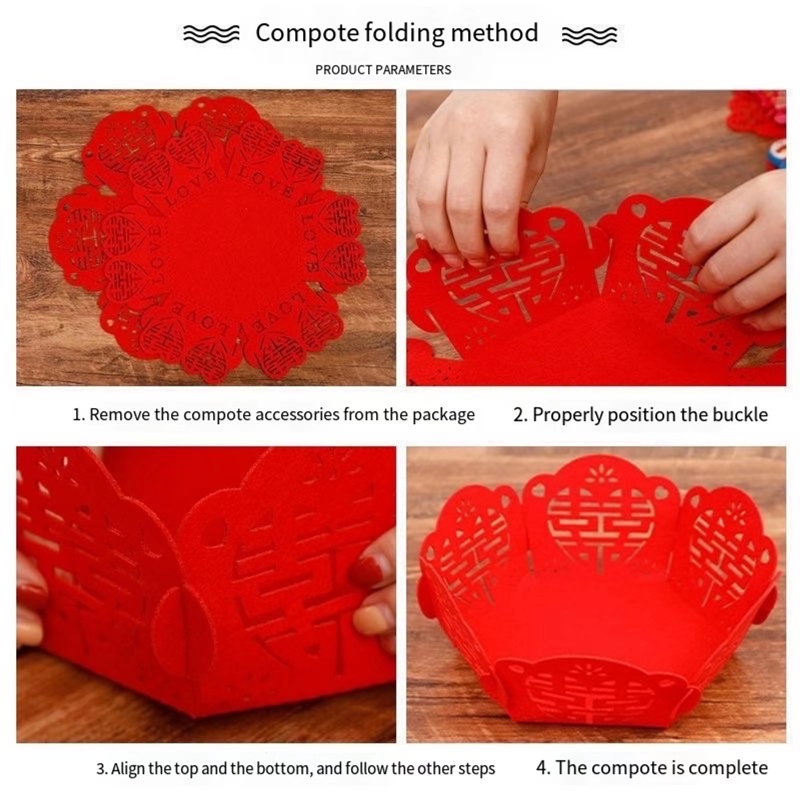 Compote folding method

PRODUCT PARAMETERS

LOVE LOVE LOVE LOVE LOVE LOVE

1. Remove the compote accessories from the package

2. Properly position the buckle

3. Align the top and the bottom, and follow the other steps

4. The compote is complete