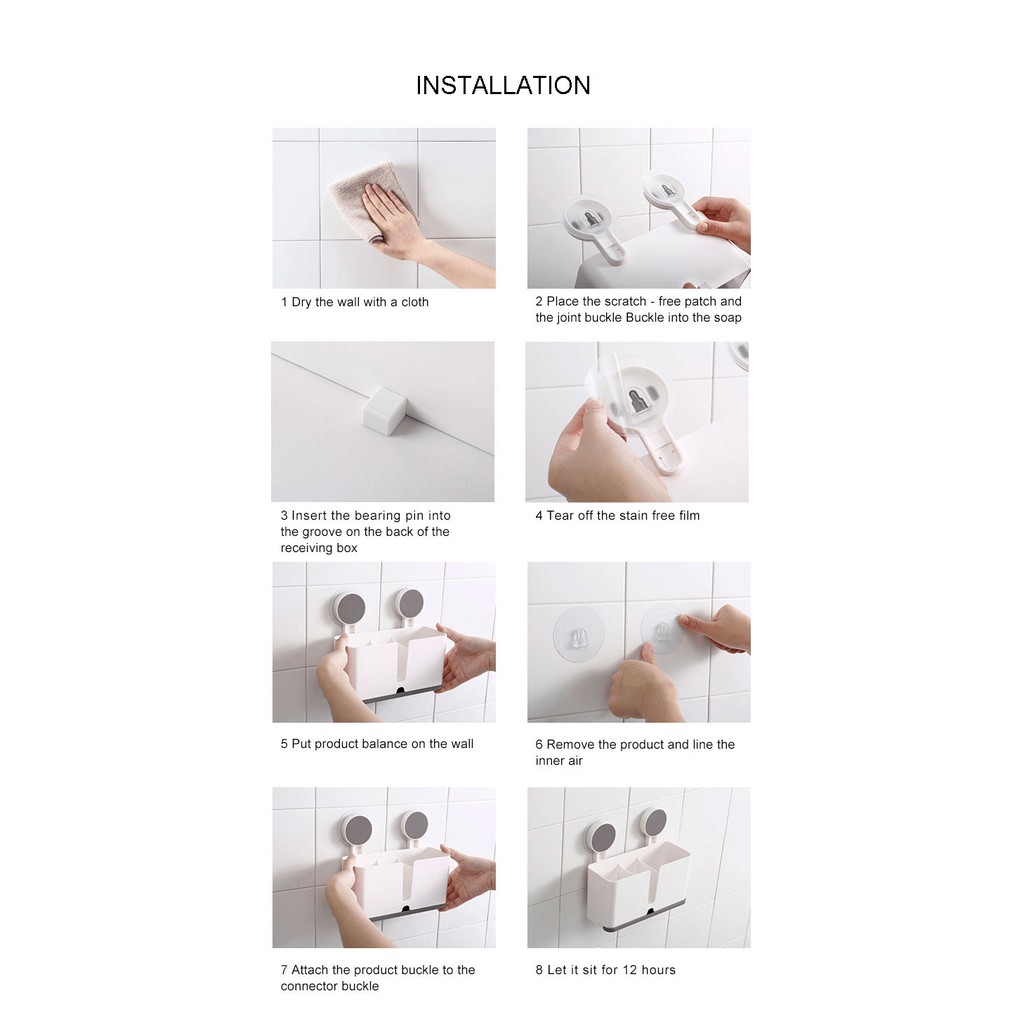 INSTALLATION

1 Dry the wall with a cloth

2 Place the scratch - free patch and the joint buckle Buckle into the soap

3 Insert the bearing pin into the groove on the back of the receiving box

4 Tear off the stain free film

5 Put product balance on the wall

6 Remove the product and line the inner air

7 Attach the product buckle to the connector buckle

8 Let it sit for 12 hours