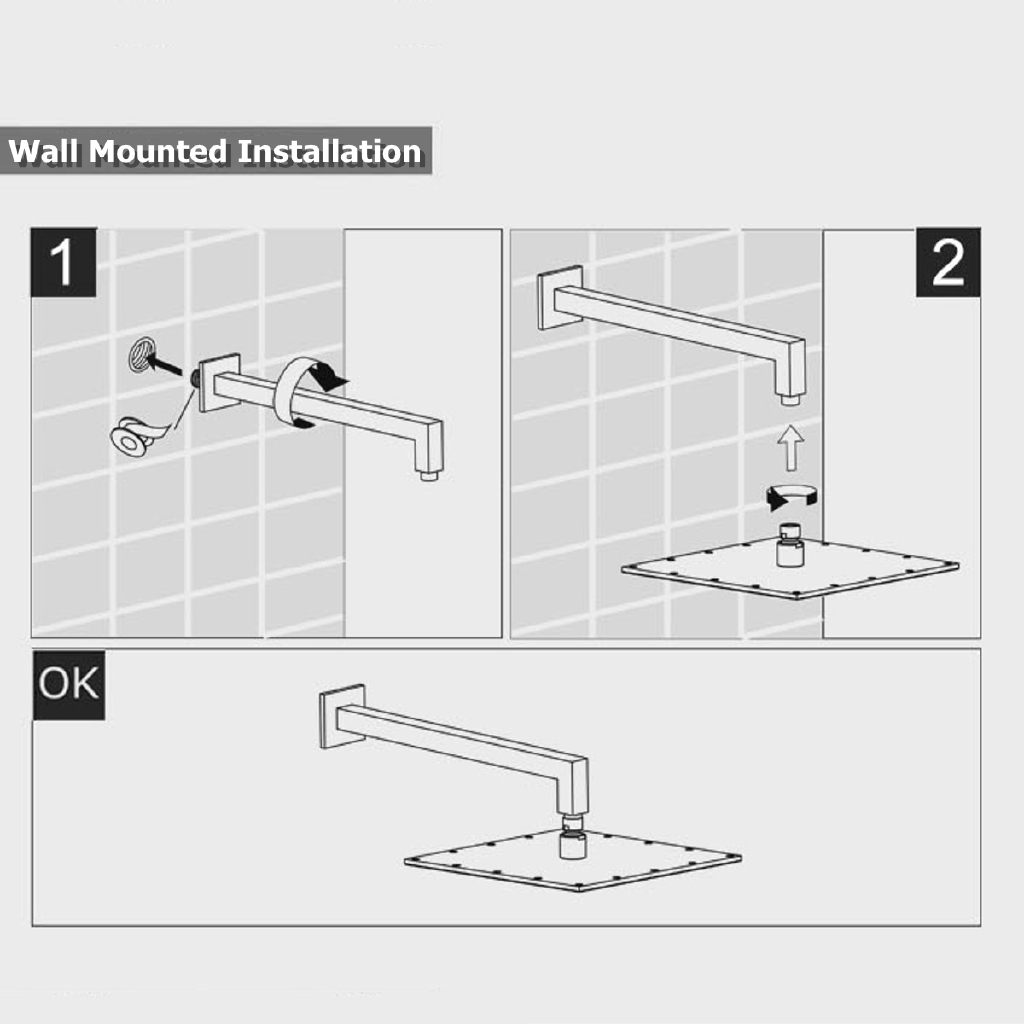 Wall Mounted Installation

1

2

OK