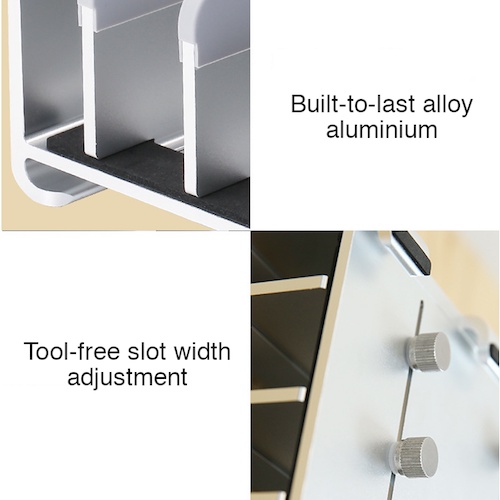 Built-to-last alloy aluminium

Tool-free slot width adjustment