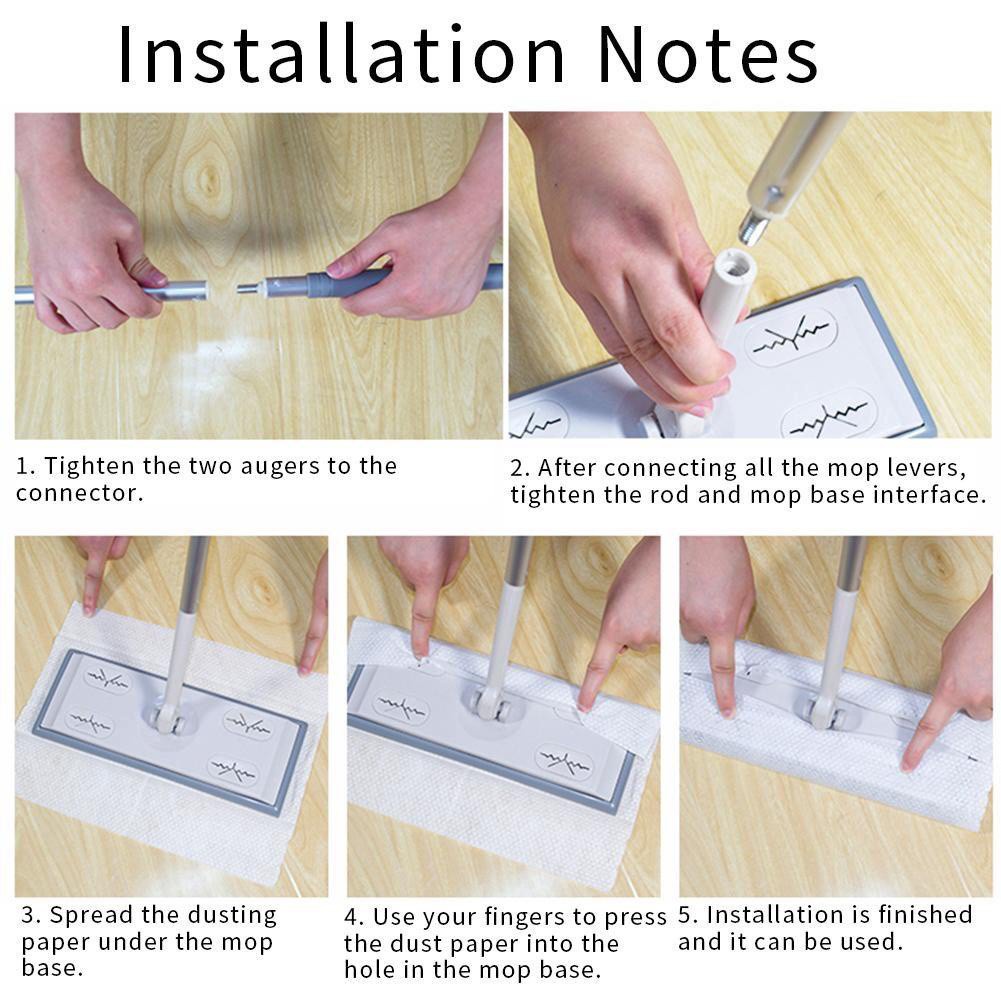 Installation Notes

1. Tighten the two augers to the connector.

2. After connecting all the mop levers, tighten the rod and mop base interface.

3. Spread the dusting paper under the mop base.

4. Use your fingers to press the dust paper into the hole in the mop base.

5. Installation is finished and it can be used.