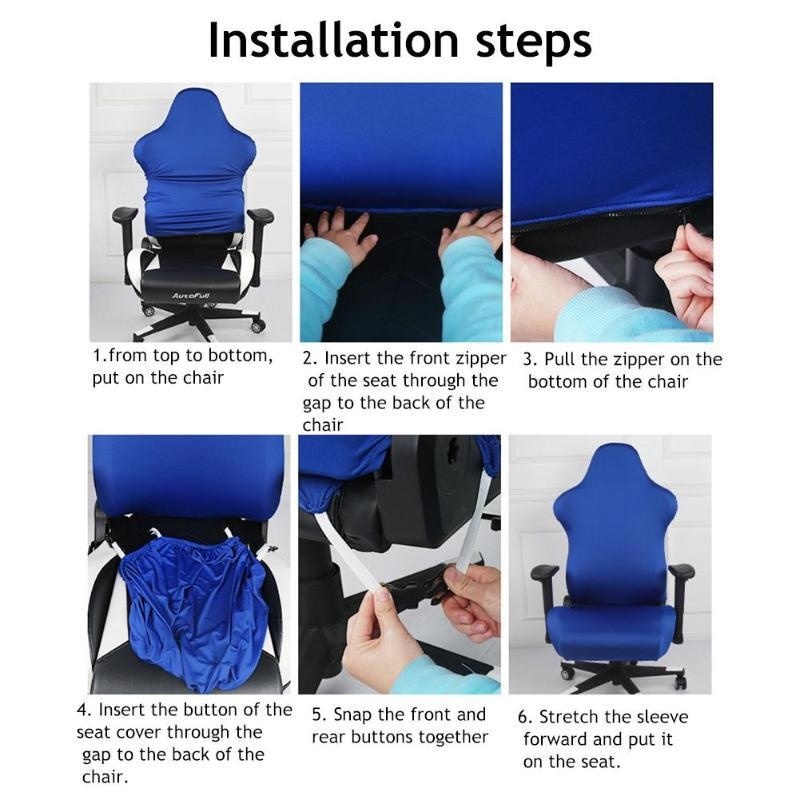 Installation steps

AutoFull

1.from top to bottom, put on the chair

2. Insert the front zipper of the seat through the gap to the back of the chair

3. Pull the zipper on the bottom of the chair

4. Insert the button of the seat cover through the gap to the back of the chair.

5. Snap the front and rear buttons together

6. Stretch the sleeve forward and put it on the seat.