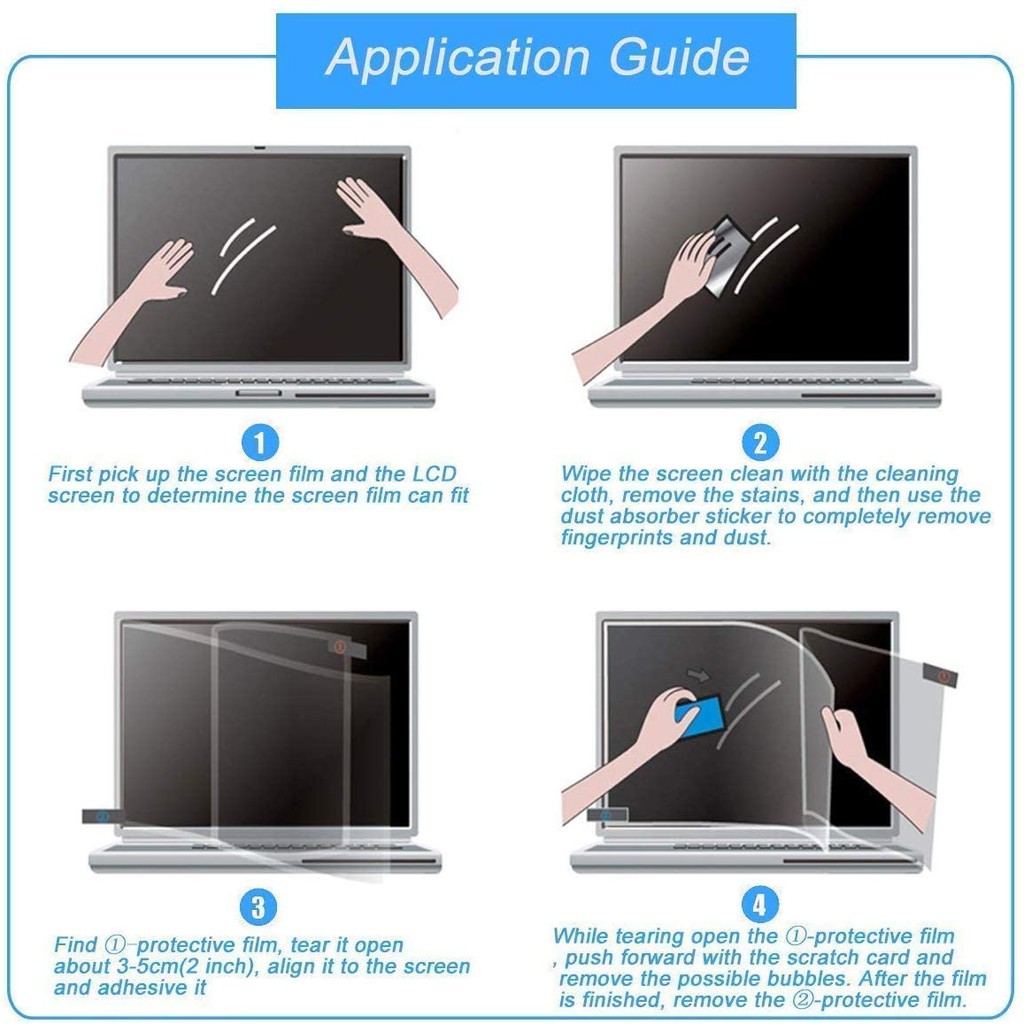 Application Guide

1
First pick up the screen film and the LCD screen to determine the screen film can fit

2
Wipe the screen clean with the cleaning cloth, remove the stains, and then use the dust absorber sticker to completely remove fingerprints and dust.

3
Find ①-protective film, tear it open about 3-5cm(2 inch), align it to the screen and adhesive it

4
While tearing open the ①-protective film , push forward with the scratch card and remove the possible bubbles. After the film is finished, remove the ②-protective film.