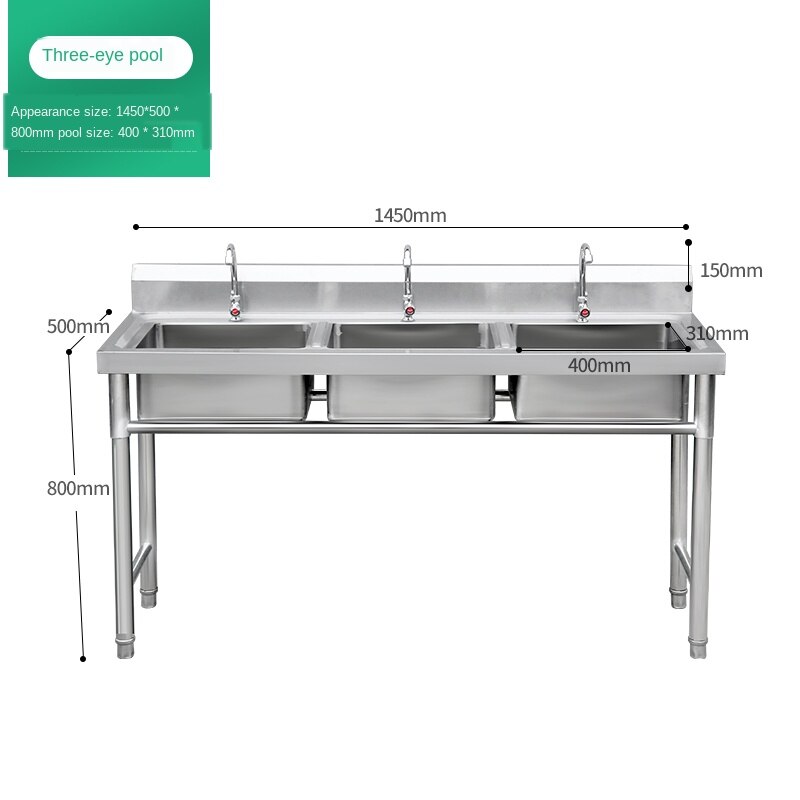 Three-eye pool

Appearance size: 1450*500 * 800mm pool size: 400 * 310mm

1450mm

150mm

500mm

310mm

400mm

800mm