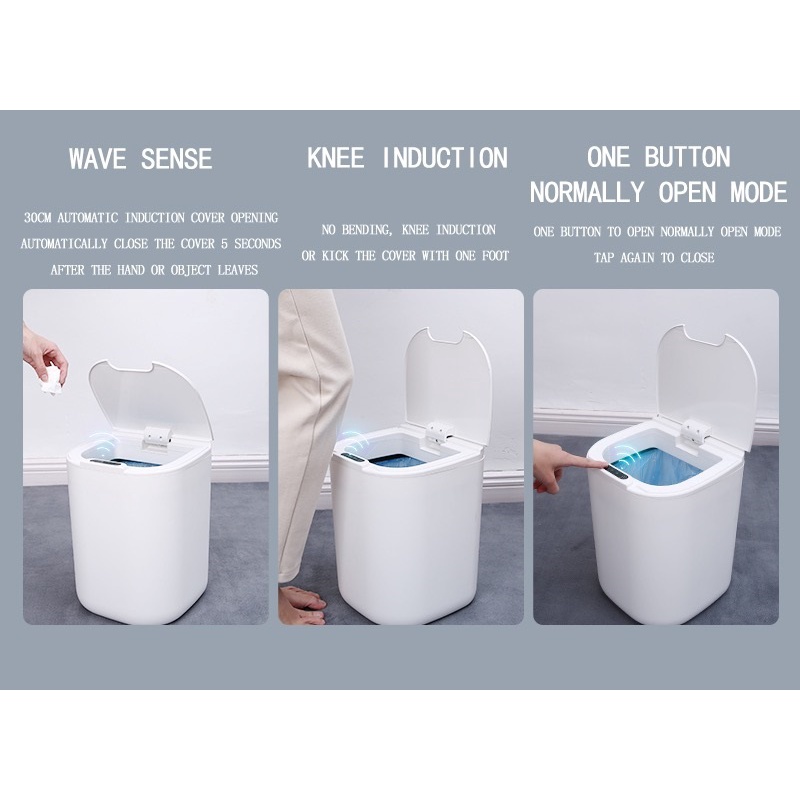 WAVE SENSE

30CM AUTOMATIC INDUCTION COVER OPENING
AUTOMATICALLY CLOSE THE COVER 5 SECONDS
AFTER THE HAND OR OBJECT LEAVES

KNEE INDUCTION

NO BENDING, KNEE INDUCTION
OR KICK THE COVER WITH ONE FOOT

ONE BUTTON
NORMALLY OPEN MODE

ONE BUTTON TO OPEN NORMALLY OPEN MODE
TAP AGAIN TO CLOSE