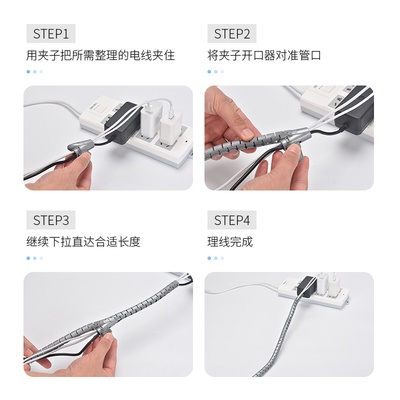 STEP1
用夹子把所需整理的电线夹住

STEP2
将夹子开口器对准管口

STEP3
继续下拉直达合适长度

STEP4
理线完成