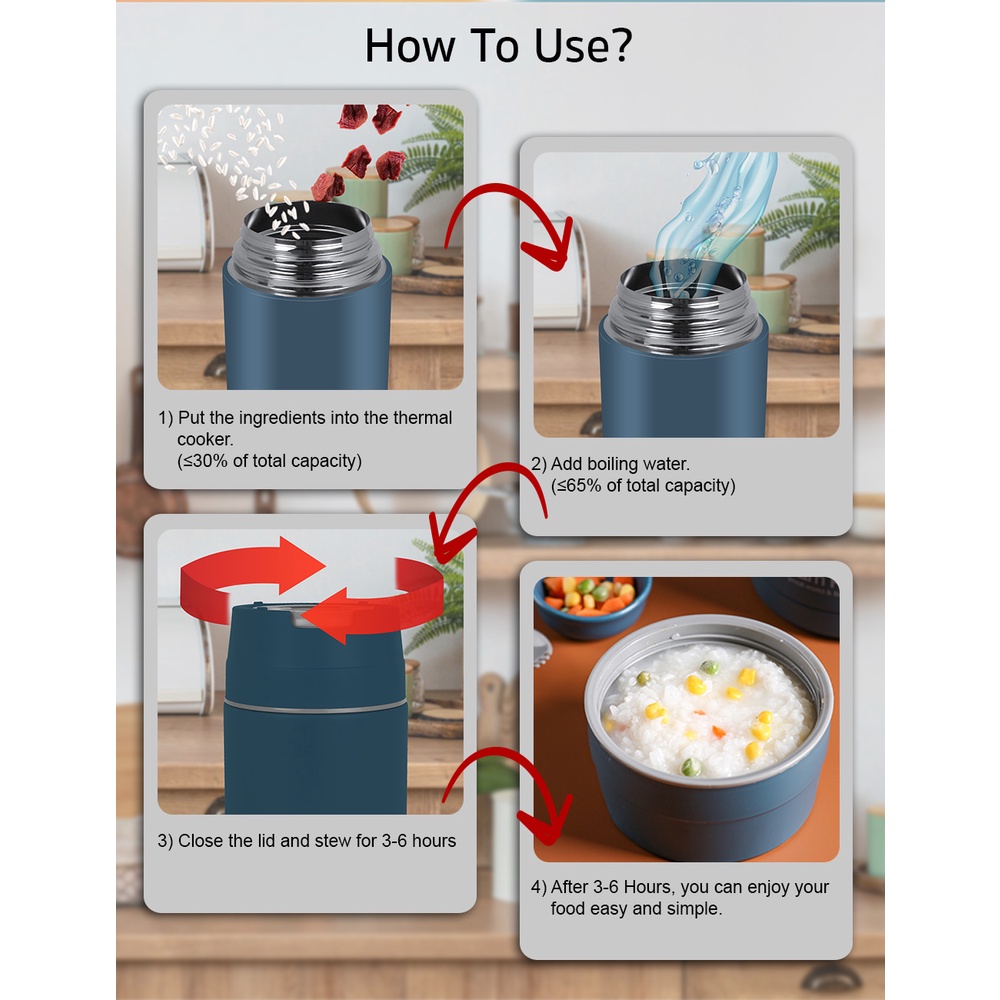 How To Use?

1) Put the ingredients into the thermal cooker.
(≤30% of total capacity)

2) Add boiling water.
(≤65% of total capacity)

3) Close the lid and stew for 3-6 hours

4) After 3-6 Hours, you can enjoy your food easy and simple.