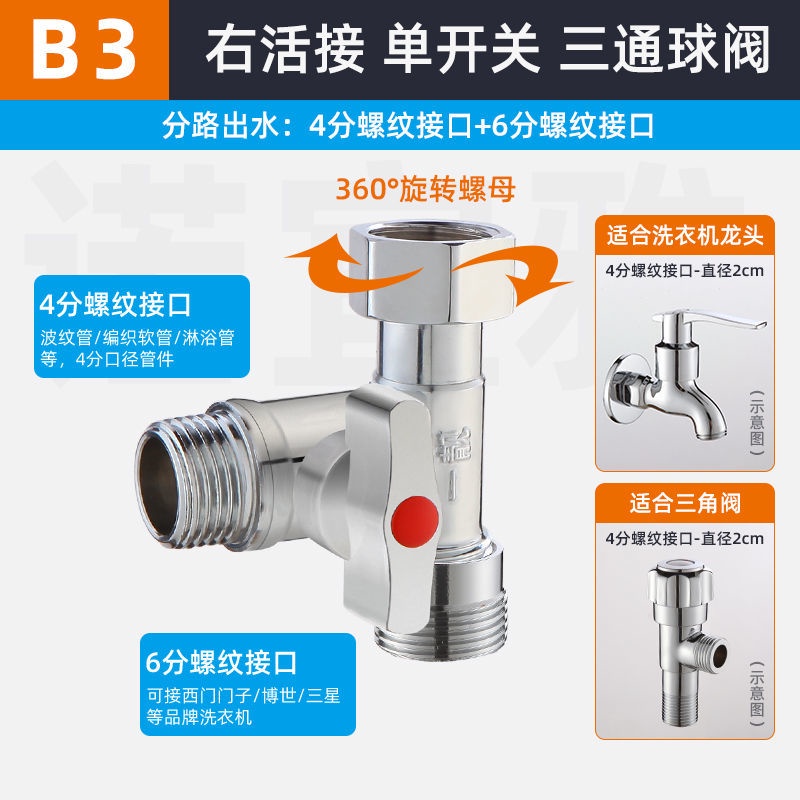 B3 右活接 单开关 三通球阀

分路出水：4分螺纹接口+6分螺纹接口

360°旋转螺母

4分螺纹接口
波纹管/编织软管/淋浴管等，4分口径管件

6分螺纹接口
可接西门门子/博世/三星等品牌洗衣机

适合洗衣机龙头
4分螺纹接口-直径2cm
（示意图）

适合三角阀
4分螺纹接口-直径2cm
（示意图）