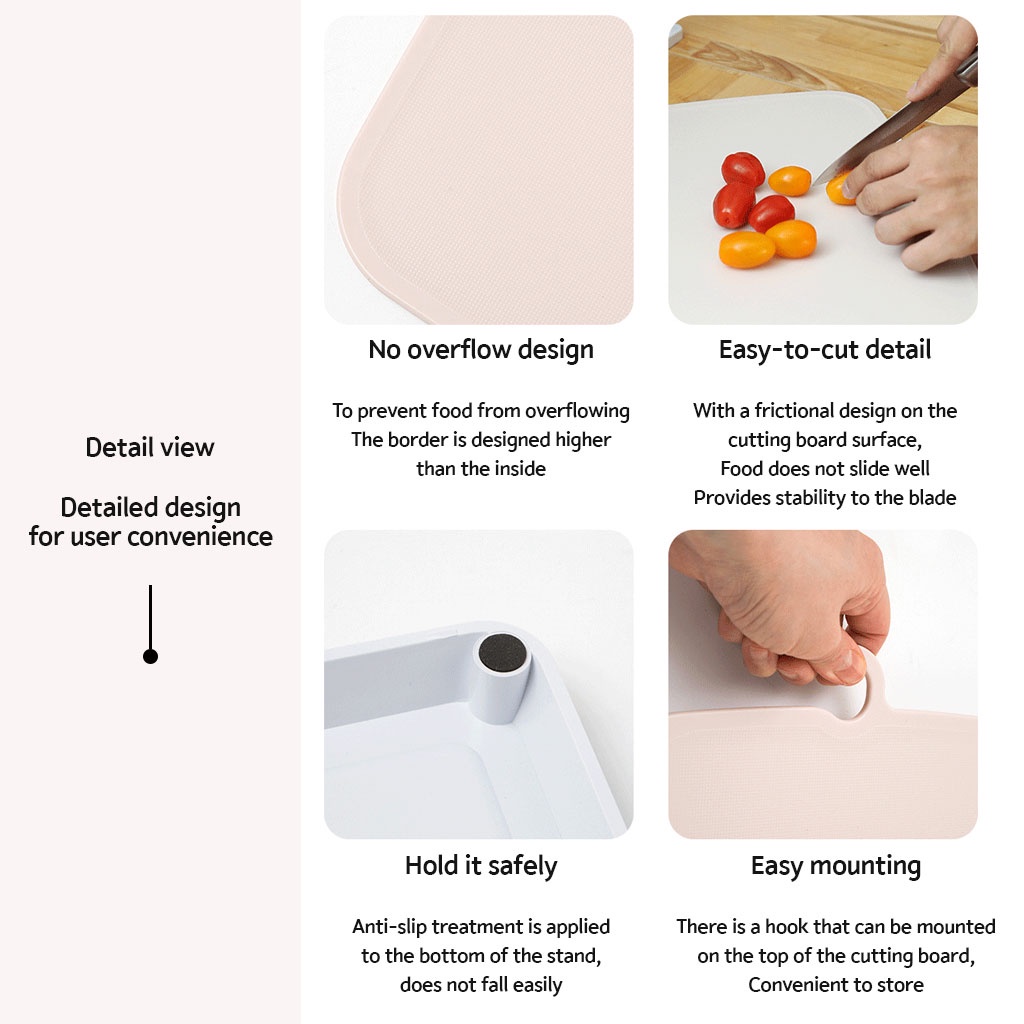 Detail view

Detailed design
for user convenience

No overflow design

To prevent food from overflowing
The border is designed higher
than the inside

Easy-to-cut detail

With a frictional design on the
cutting board surface,
Food does not slide well
Provides stability to the blade

Hold it safely

Anti-slip treatment is applied
to the bottom of the stand,
does not fall easily

Easy mounting

There is a hook that can be mounted
on the top of the cutting board,
Convenient to store