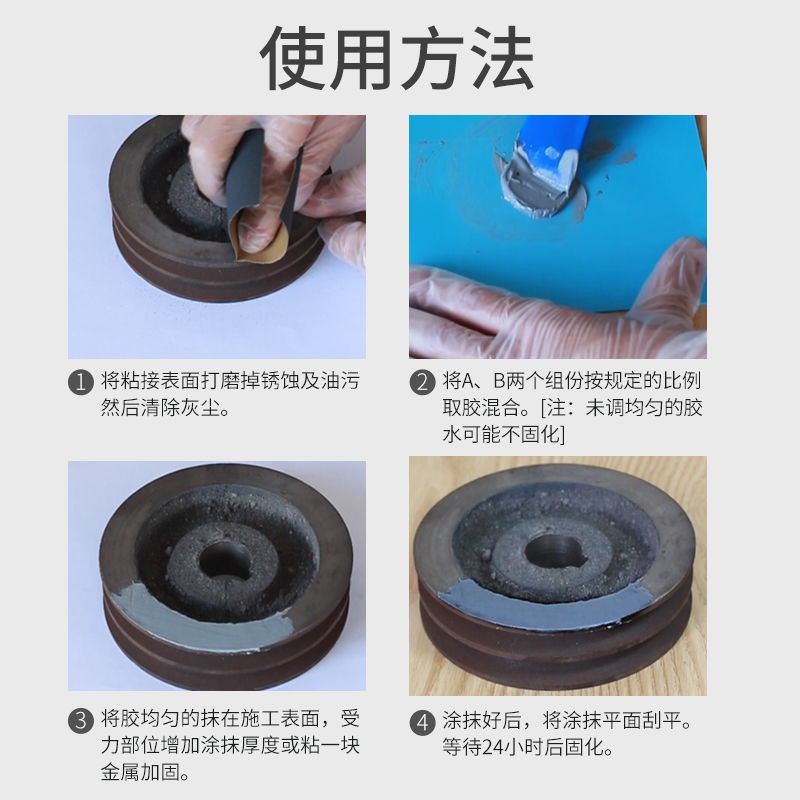 使用方法

1 将粘接表面打磨掉锈蚀及油污然后清除灰尘。

2 将A、B两个组份按规定的比例取胶混合。[注：未调均匀的胶水可能不固化]

3 将胶均匀的抹在施工表面，受力部位增加涂抹厚度或粘一块金属加固。

4 涂抹好后，将涂抹平面刮平。等待24小时后固化。