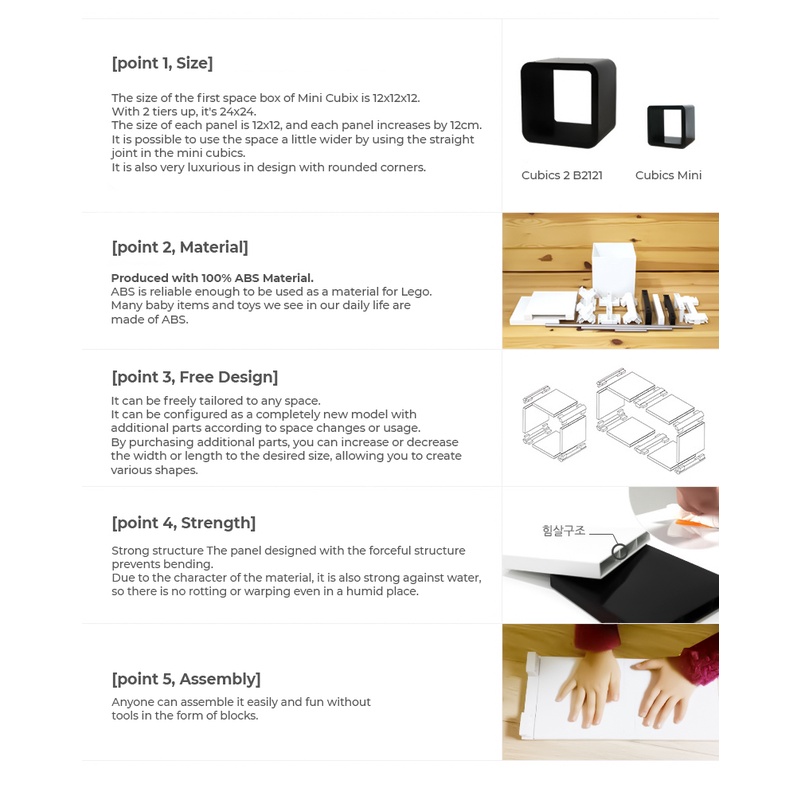 [point 1, Size]

The size of the first space box of Mini Cubix is 12x12x12.
With 2 tiers up, it's 24x24.
The size of each panel is 12x12, and each panel increases by 12cm.
It is possible to use the space a little wider by using the straight joint in the mini cubics.
It is also very luxurious in design with rounded corners.

Cubics 2 B2121 Cubics Mini

[point 2, Material]

Produced with 100% ABS Material.
ABS is reliable enough to be used as a material for Lego.
Many baby items and toys we see in our daily life are made of ABS.

[point 3, Free Design]

It can be freely tailored to any space.
It can be configured as a completely new model with additional parts according to space changes or usage.
By purchasing additional parts, you can increase or decrease the width or length to the desired size, allowing you to create various shapes.

[point 4, Strength]

Strong structure The panel designed with the forceful structure prevents bending.
Due to the character of the material, it is also strong against water, so there is no rotting or warping even in a humid place.

힘살구조

[point 5, Assembly]

Anyone can assemble it easily and fun without tools in the form of blocks.