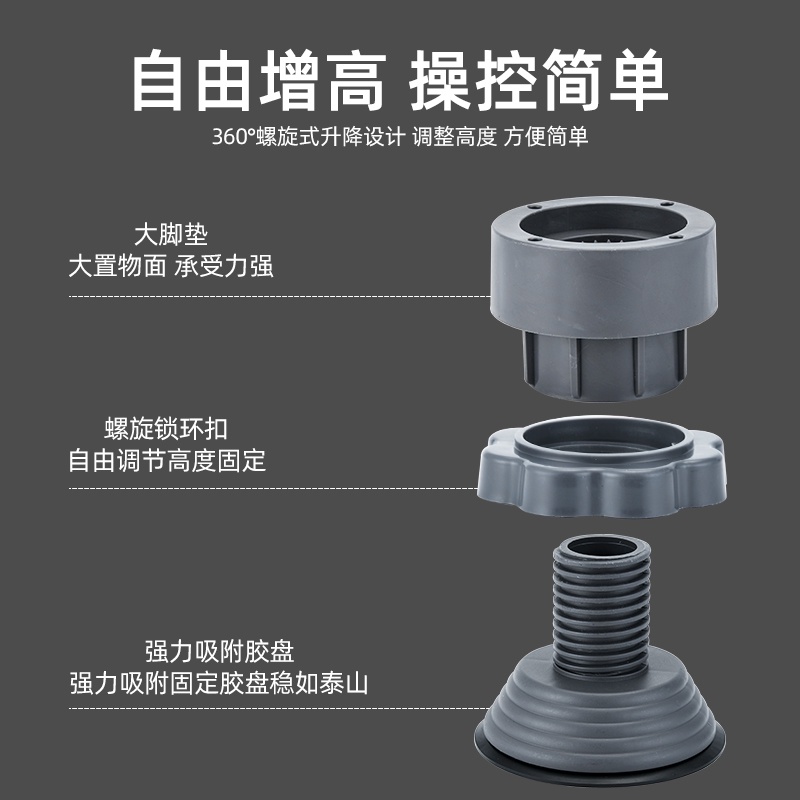 自由增高 操控简单
360°螺旋式升降设计 调整高度 方便简单

大脚垫
大置物面 承受力强

螺旋锁环扣
自由调节高度固定

强力吸附胶盘
强力吸附固定胶盘稳如泰山