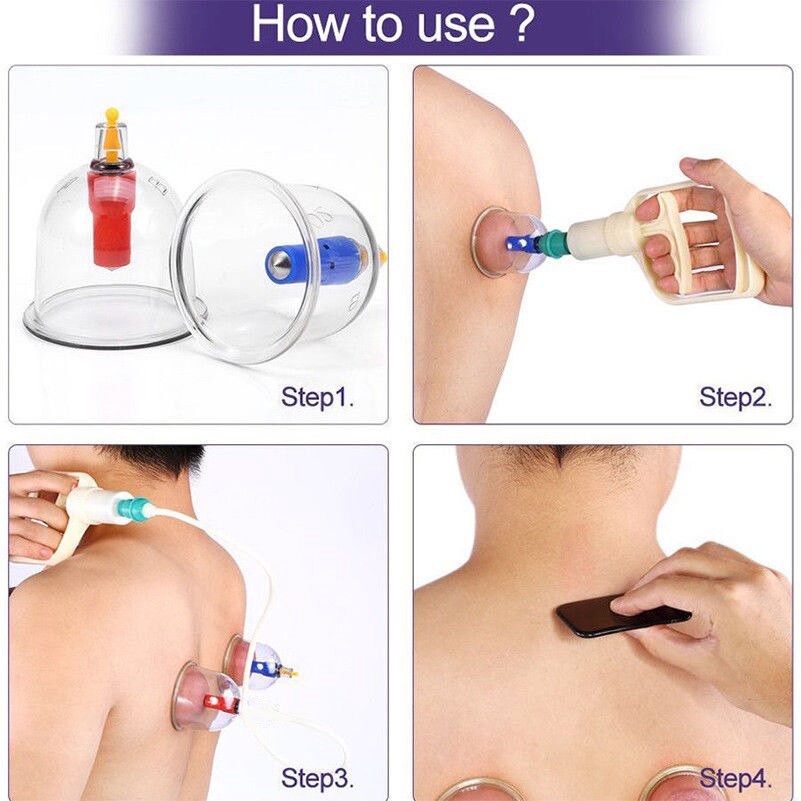 How to use ?

Step1.

Step2.

Step3.

Step4.