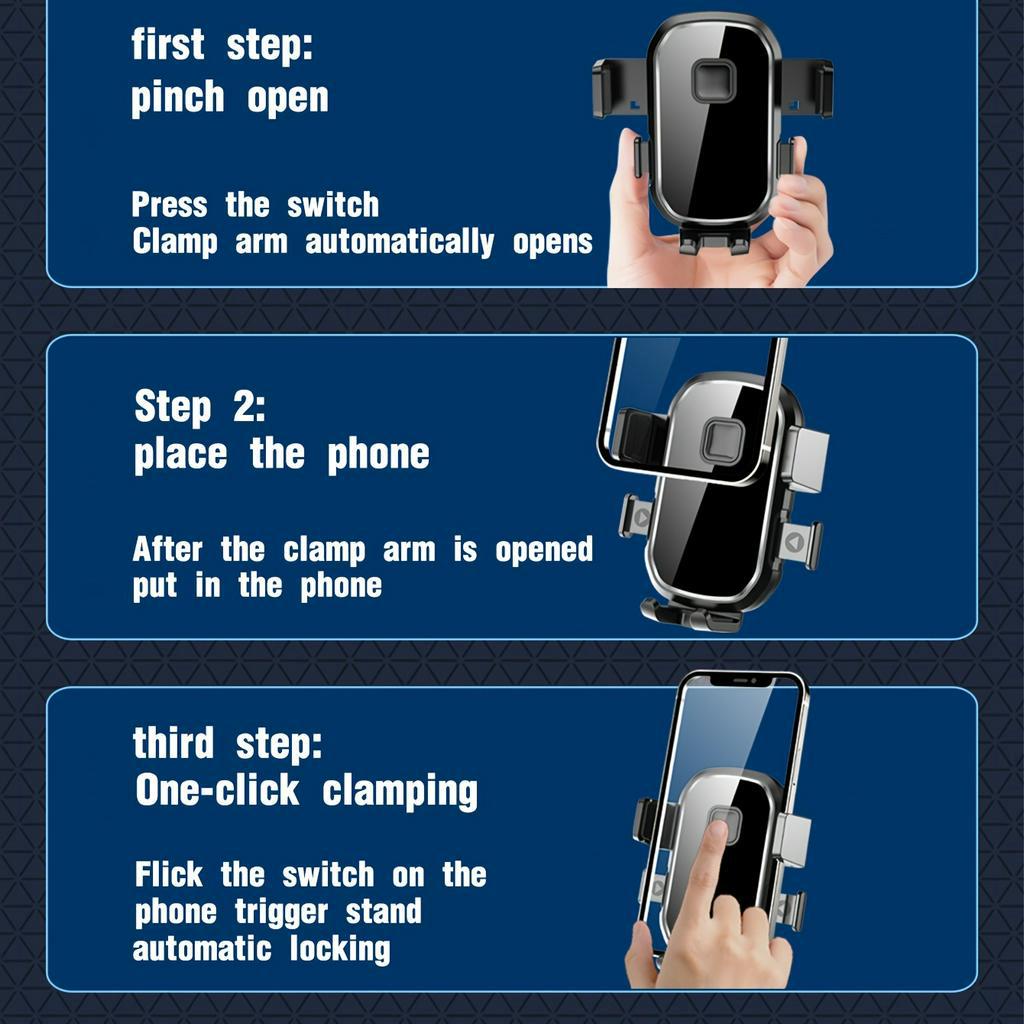 first step:
pinch open

Press the switch
Clamp arm automatically opens

Step 2:
place the phone

After the clamp arm is opened
put in the phone

third step:
One-click clamping

Flick the switch on the phone trigger stand automatic locking