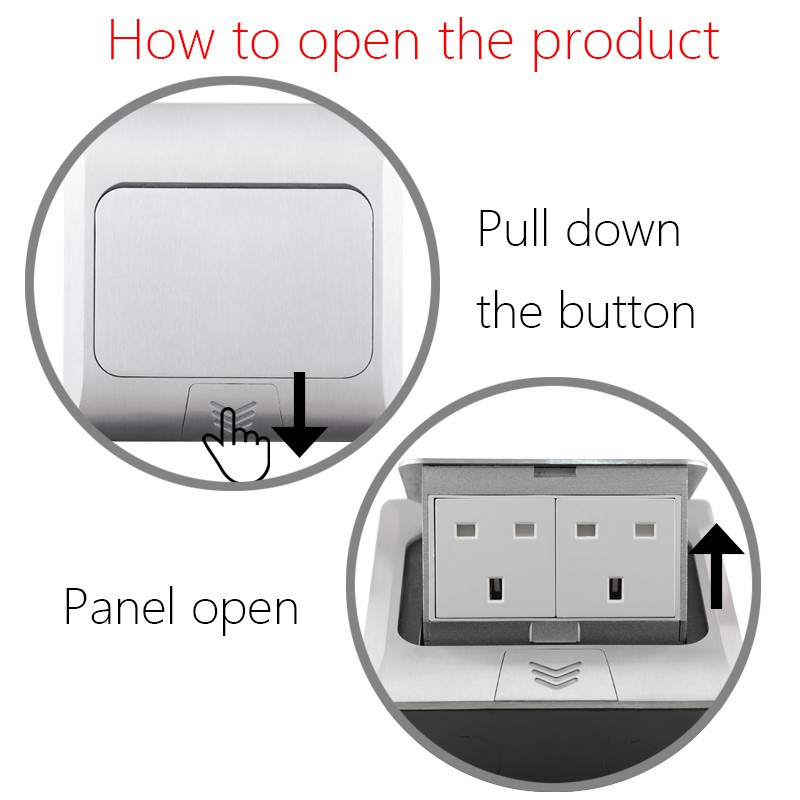 How to open the product

Pull down the button

Panel open