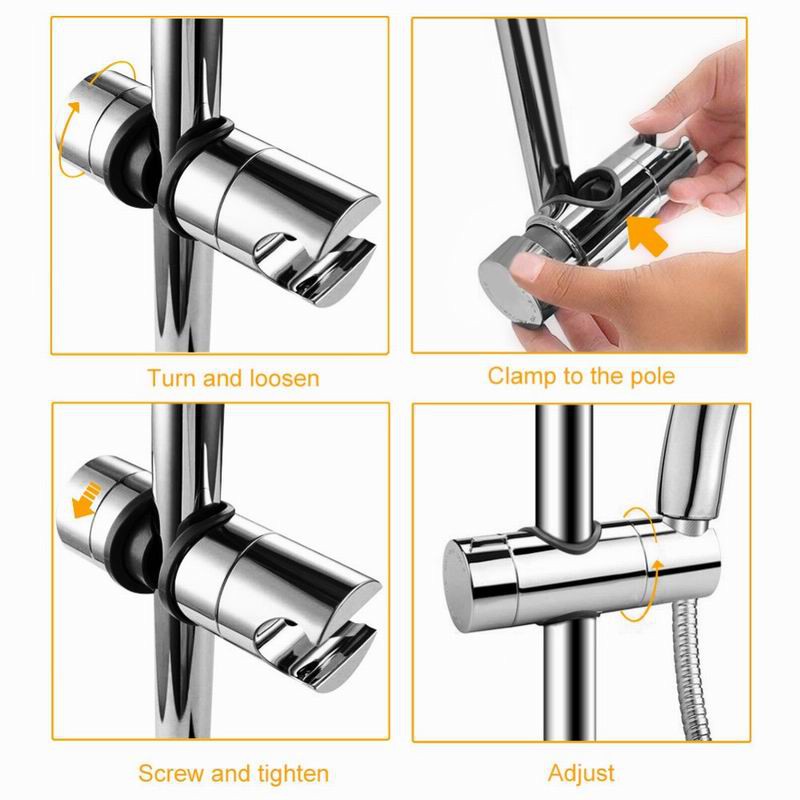 Turn and loosen

Clamp to the pole

Screw and tighten

Adjust