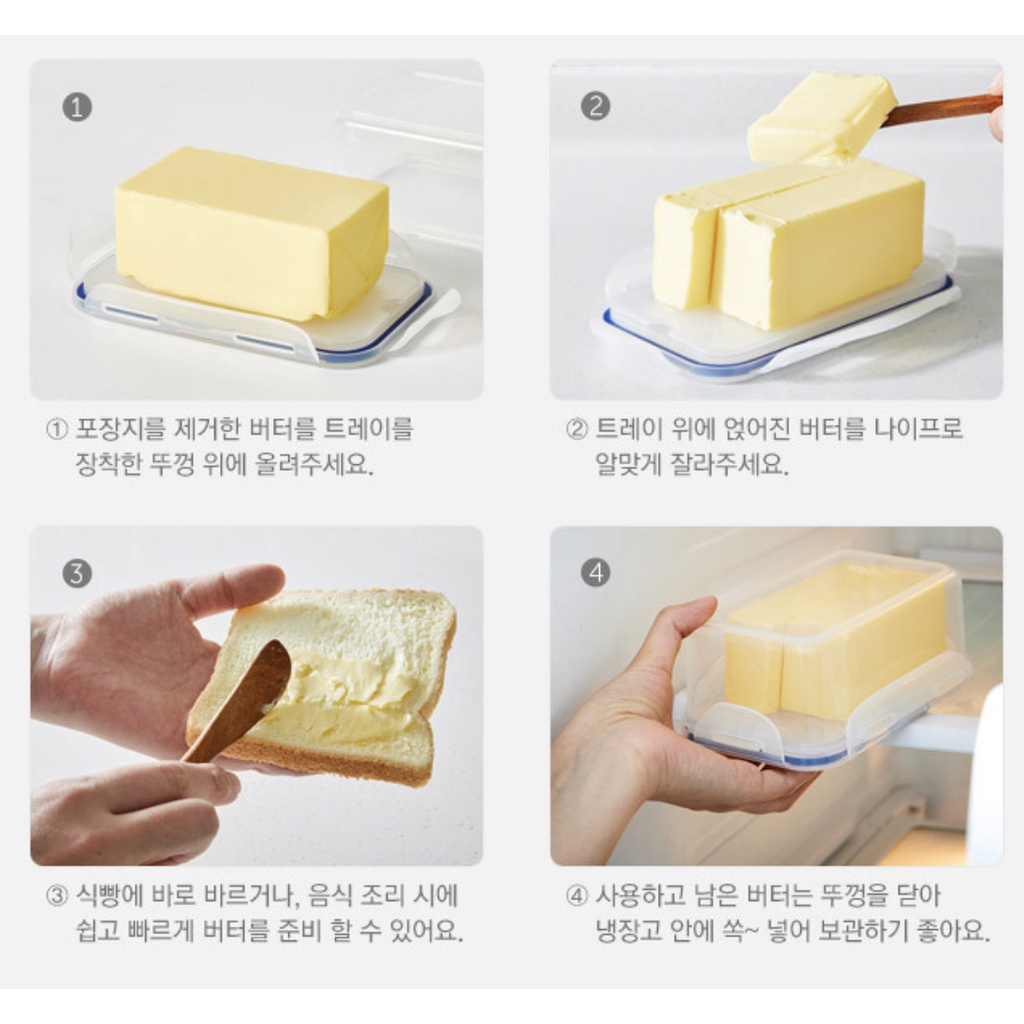 1

2

① 포장지를 제거한 버터를 트레이를 장착한 뚜껑 위에 올려주세요.

② 트레이 위에 얹어진 버터를 나이프로 알맞게 잘라주세요.

3

4

③ 식빵에 바로 바르거나, 음식 조리 시에 쉽고 빠르게 버터를 준비 할 수 있어요.

④ 사용하고 남은 버터는 뚜껑을 닫아 냉장고 안에 쏙~ 넣어 보관하기 좋아요.