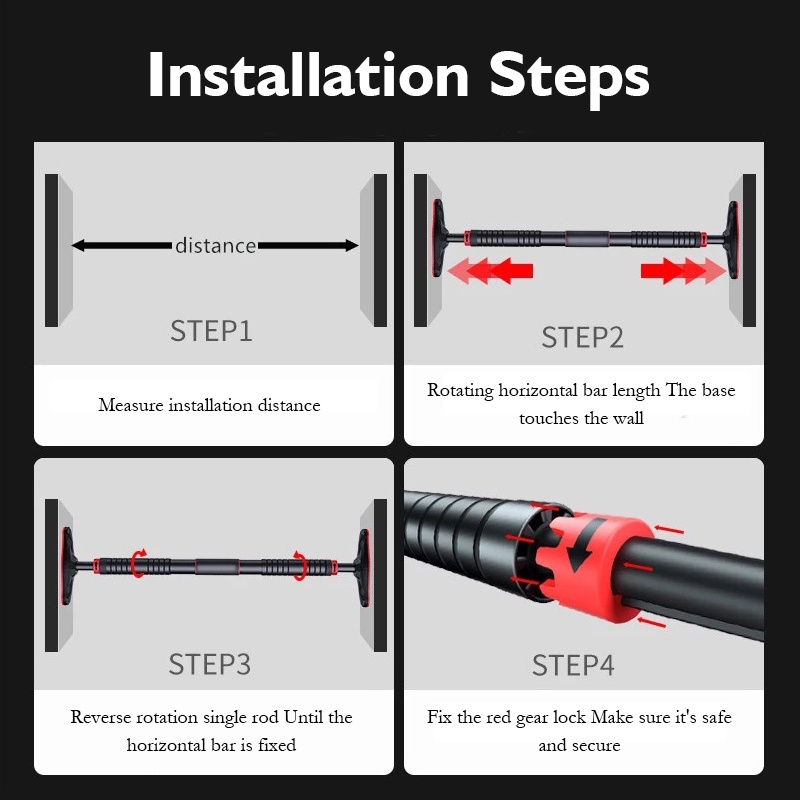 Installation Steps

distance

STEP1

Measure installation distance

STEP2

Rotating horizontal bar length The base touches the wall

STEP3

Reverse rotation single rod Until the horizontal bar is fixed

STEP4

Fix the red gear lock Make sure it's safe and secure