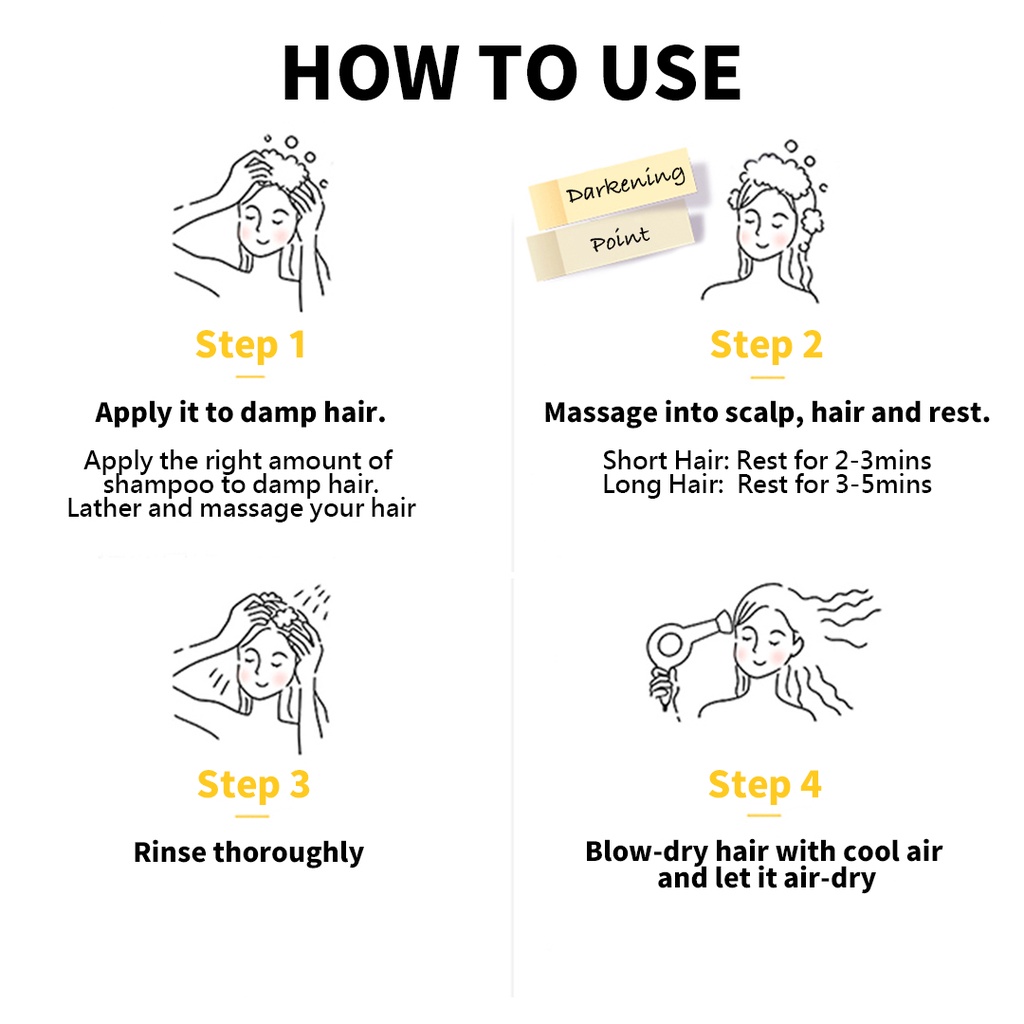 HOW TO USE

Step 1

Apply it to damp hair.

Apply the right amount of shampoo to damp hair. Lather and massage your hair

Darkening

Point

Step 2

Massage into scalp, hair and rest.

Short Hair: Rest for 2-3mins
Long Hair: Rest for 3-5mins

Step 3

Rinse thoroughly

Step 4

Blow-dry hair with cool air and let it air-dry