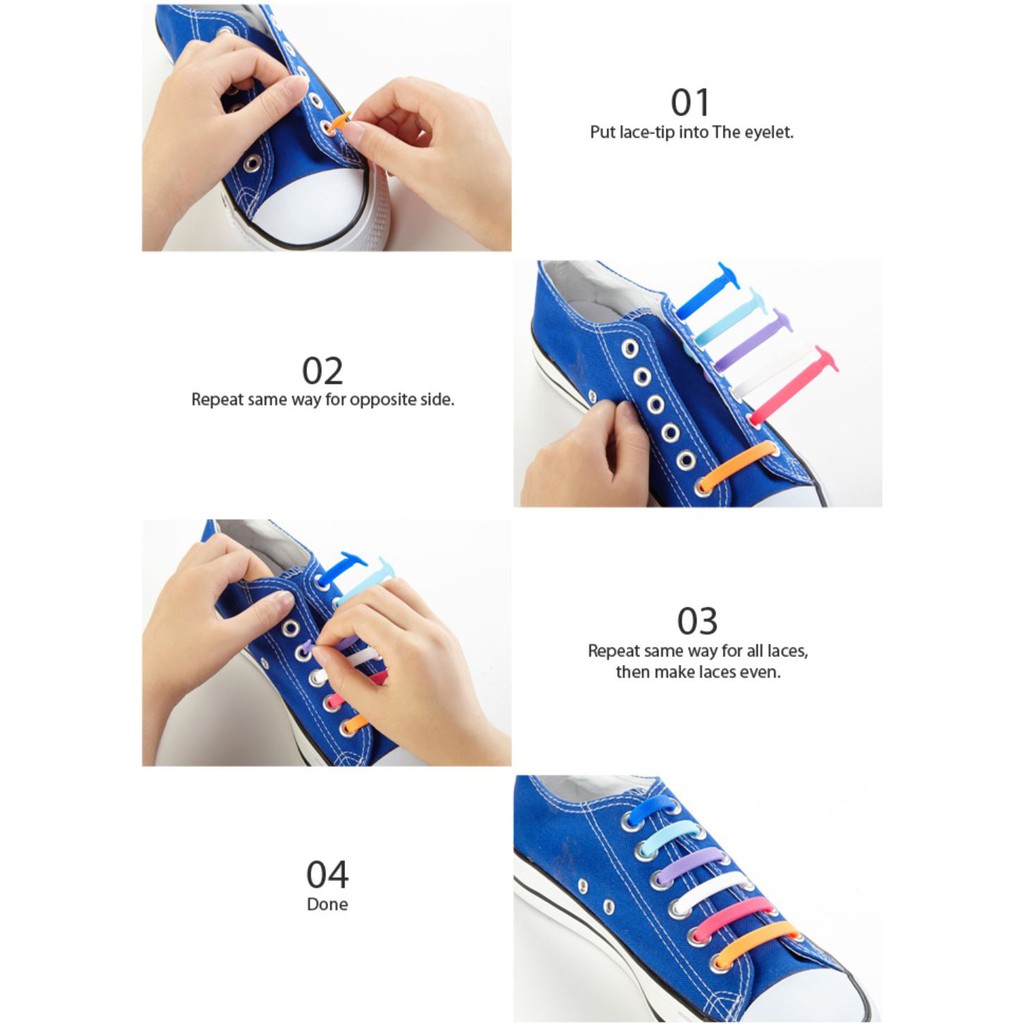 01
Put lace-tip into The eyelet.

02
Repeat same way for opposite side.

03
Repeat same way for all laces, then make laces even.

04
Done