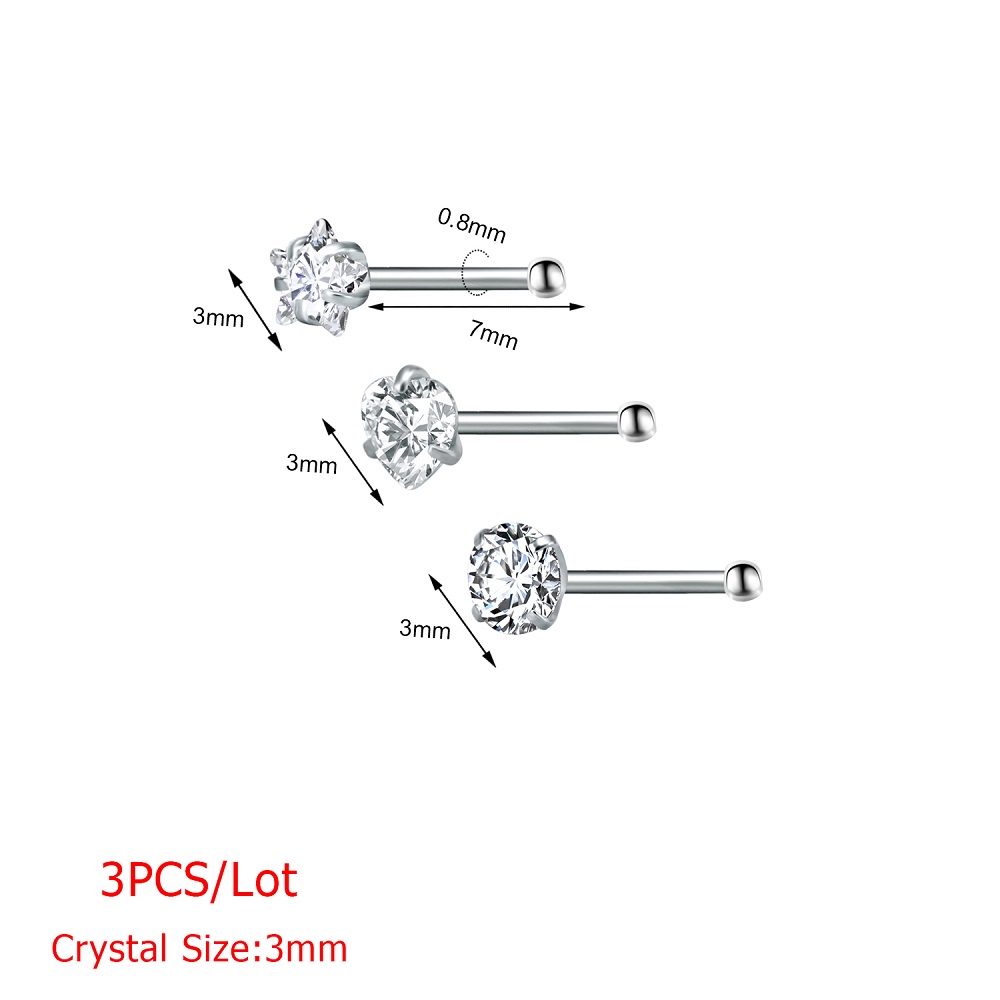 0.8mm
3mm
7mm
3mm
3mm

3PCS/Lot
Crystal Size:3mm