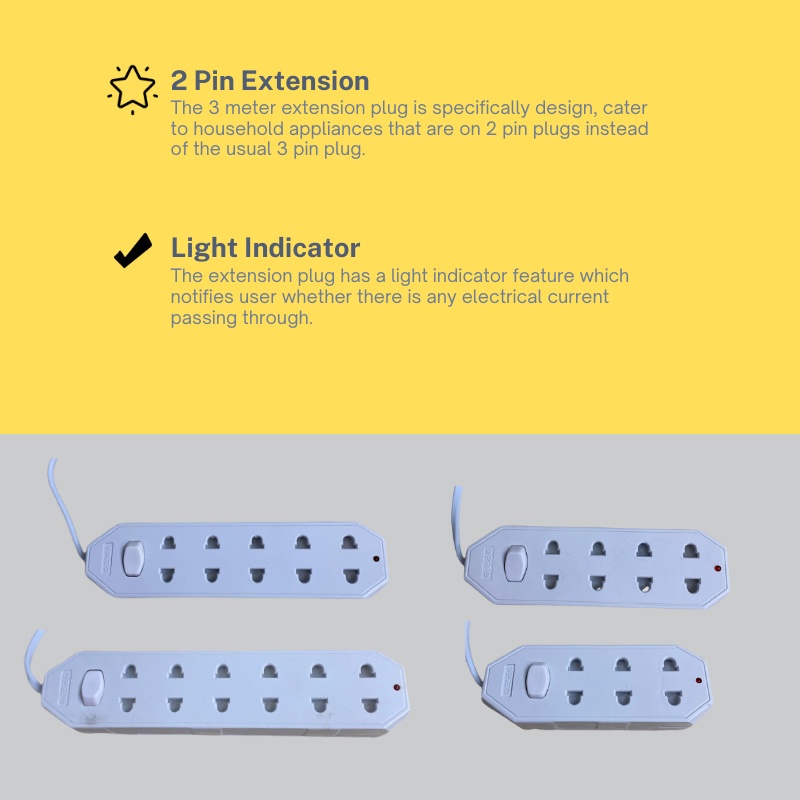 2 Pin Extension
The 3 meter extension plug is specifically design, cater to household appliances that are on 2 pin plugs instead of the usual 3 pin plug.

Light Indicator
The extension plug has a light indicator feature which notifies user whether there is any electrical current passing through.