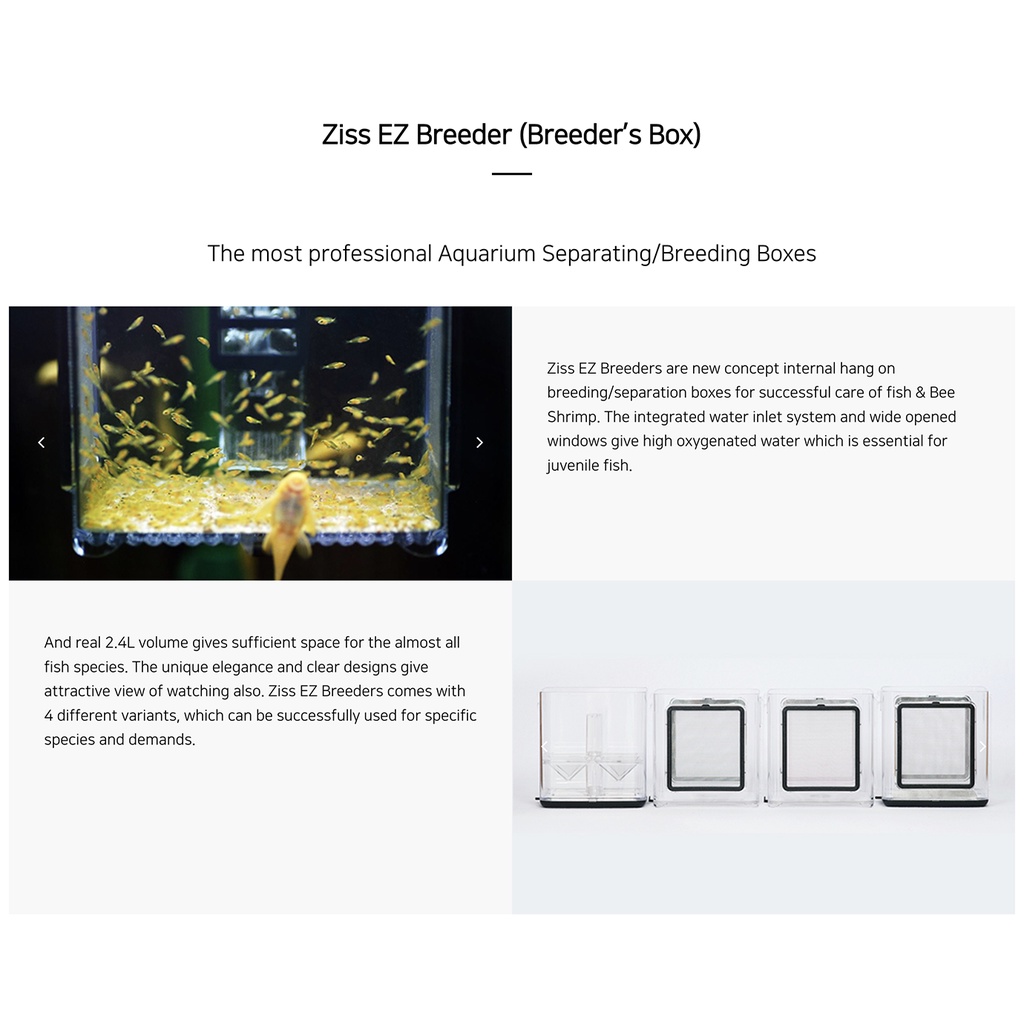 Ziss EZ Breeder (Breeder's Box)

The most professional Aquarium Separating/Breeding Boxes

Ziss EZ Breeders are new concept internal hang on breeding/separation boxes for successful care of fish & Bee Shrimp. The integrated water inlet system and wide opened windows give high oxygenated water which is essential for juvenile fish.

And real 2.4L volume gives sufficient space for the almost all fish species. The unique elegance and clear designs give attractive view of watching also. Ziss EZ Breeders comes with 4 different variants, which can be successfully used for specific species and demands.