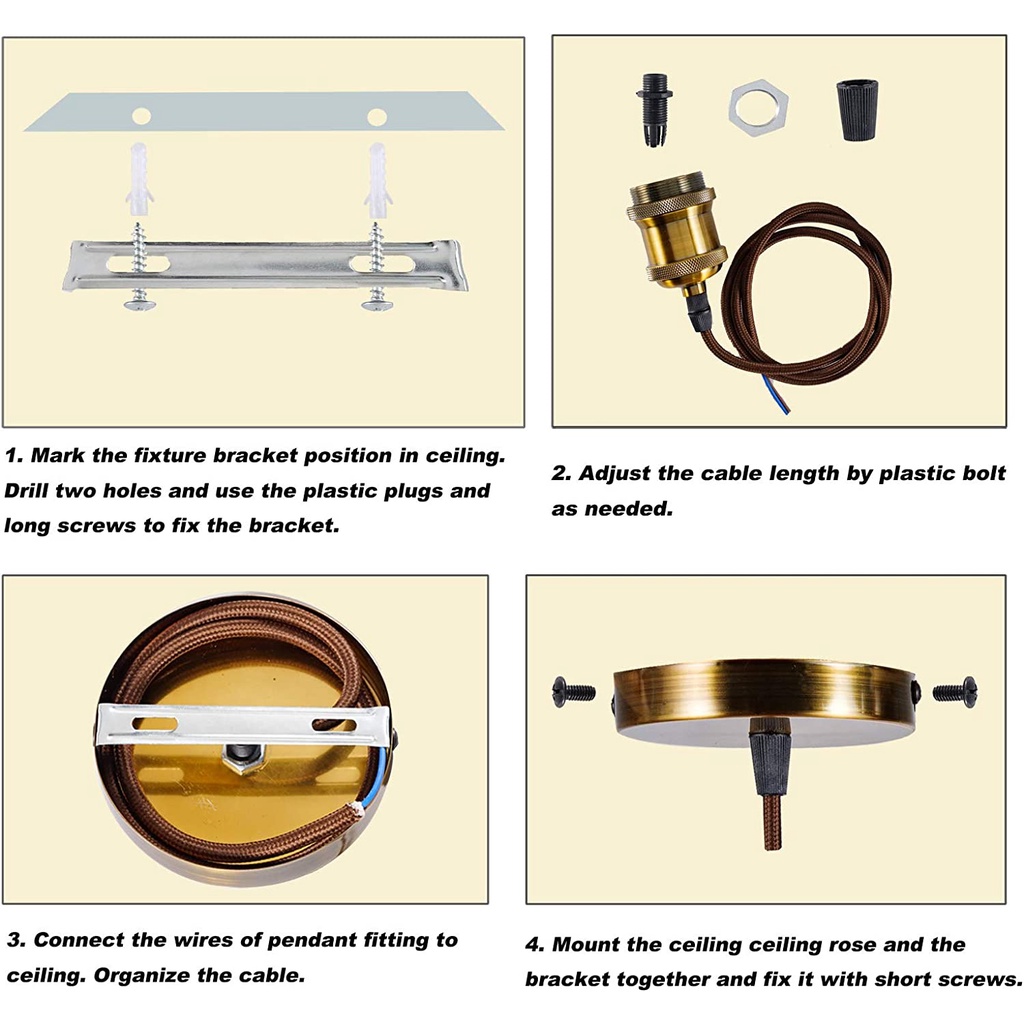 1. Mark the fixture bracket position in ceiling. Drill two holes and use the plastic plugs and long screws to fix the bracket.

2. Adjust the cable length by plastic bolt as needed.

3. Connect the wires of pendant fitting to ceiling. Organize the cable.

4. Mount the ceiling ceiling rose and the bracket together and fix it with short screws.