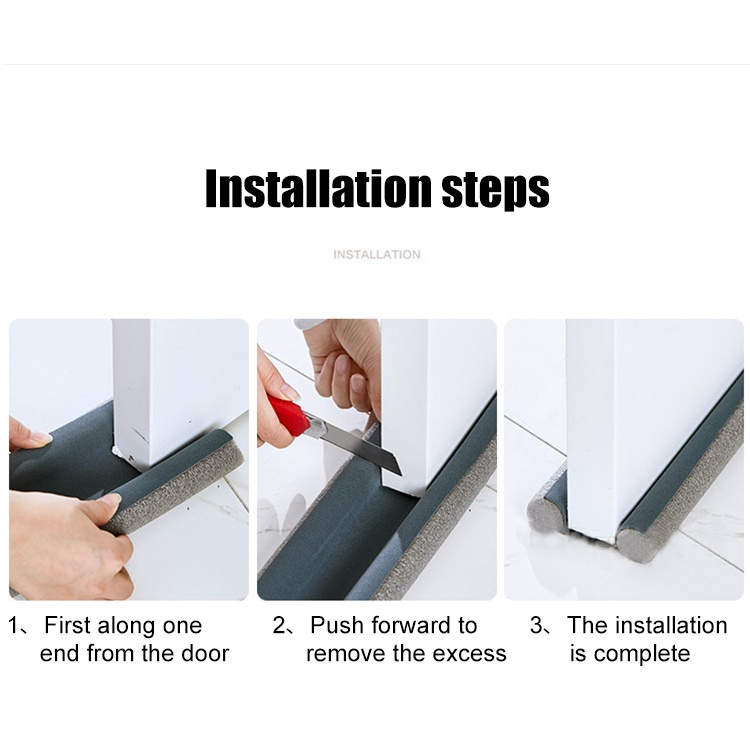 Installation steps

INSTALLATION

1、First along one end from the door

2、Push forward to remove the excess

3、The installation is complete