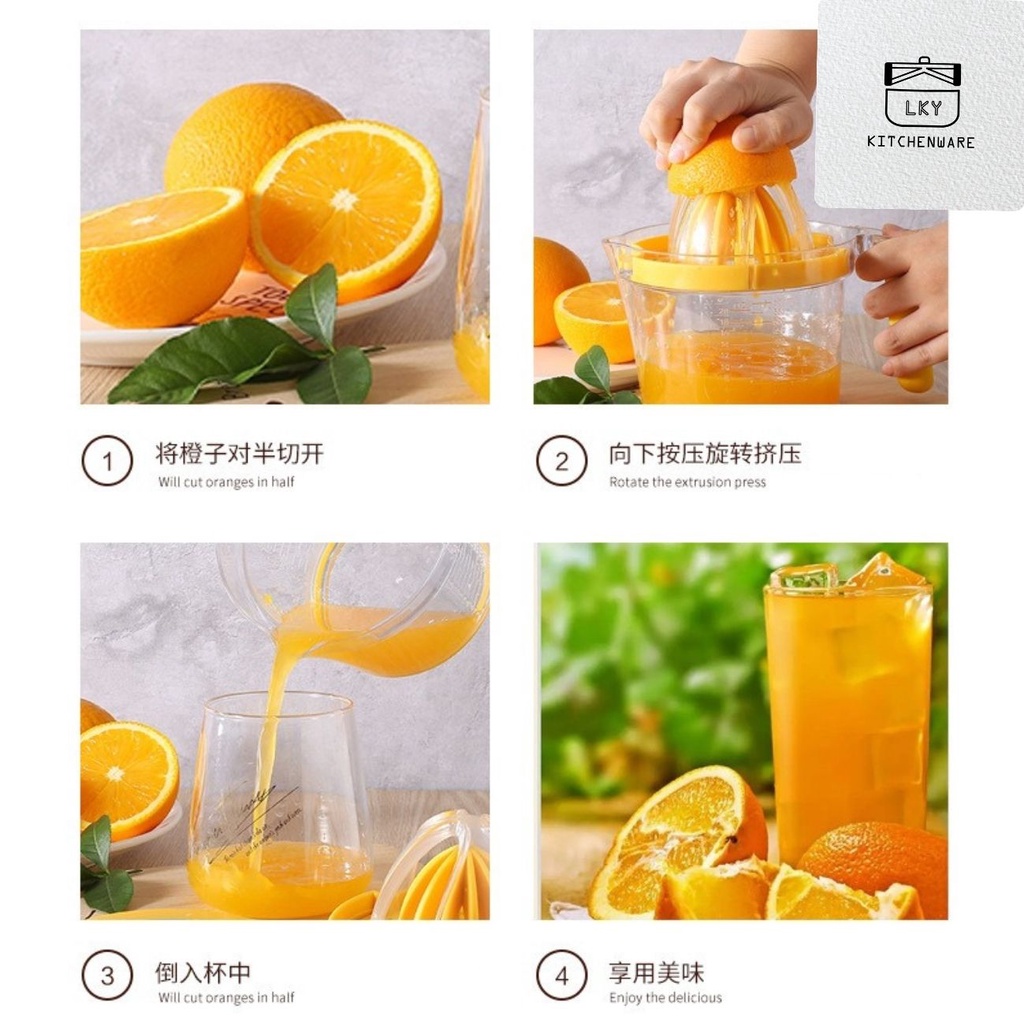 LKY
KITCHENWARE

1 将橙子对半切开
Will cut oranges in half

2 向下按压旋转挤压
Rotate the extrusion press

3 倒入杯中
Will cut oranges in half

4 享用美味
Enjoy the delicious