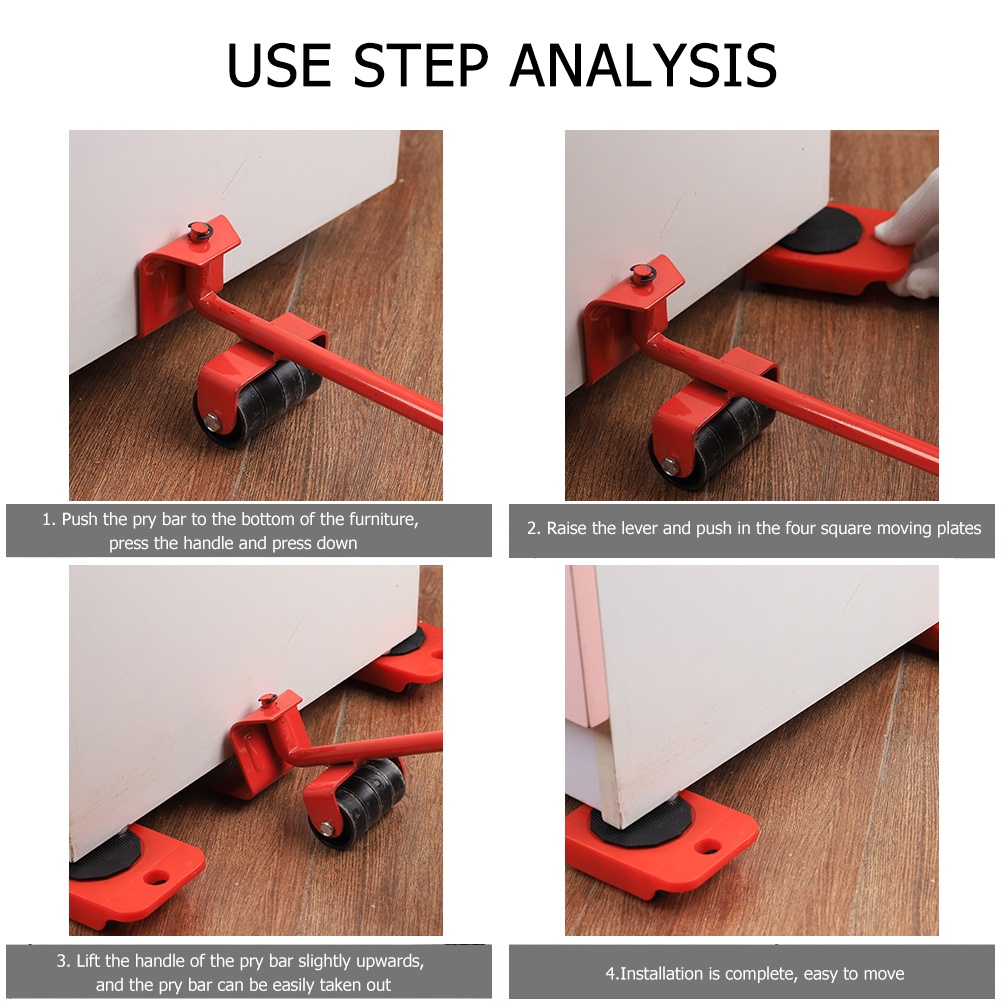 USE STEP ANALYSIS

1. Push the pry bar to the bottom of the furniture, press the handle and press down

2. Raise the lever and push in the four square moving plates

3. Lift the handle of the pry bar slightly upwards, and the pry bar can be easily taken out

4.Installation is complete, easy to move