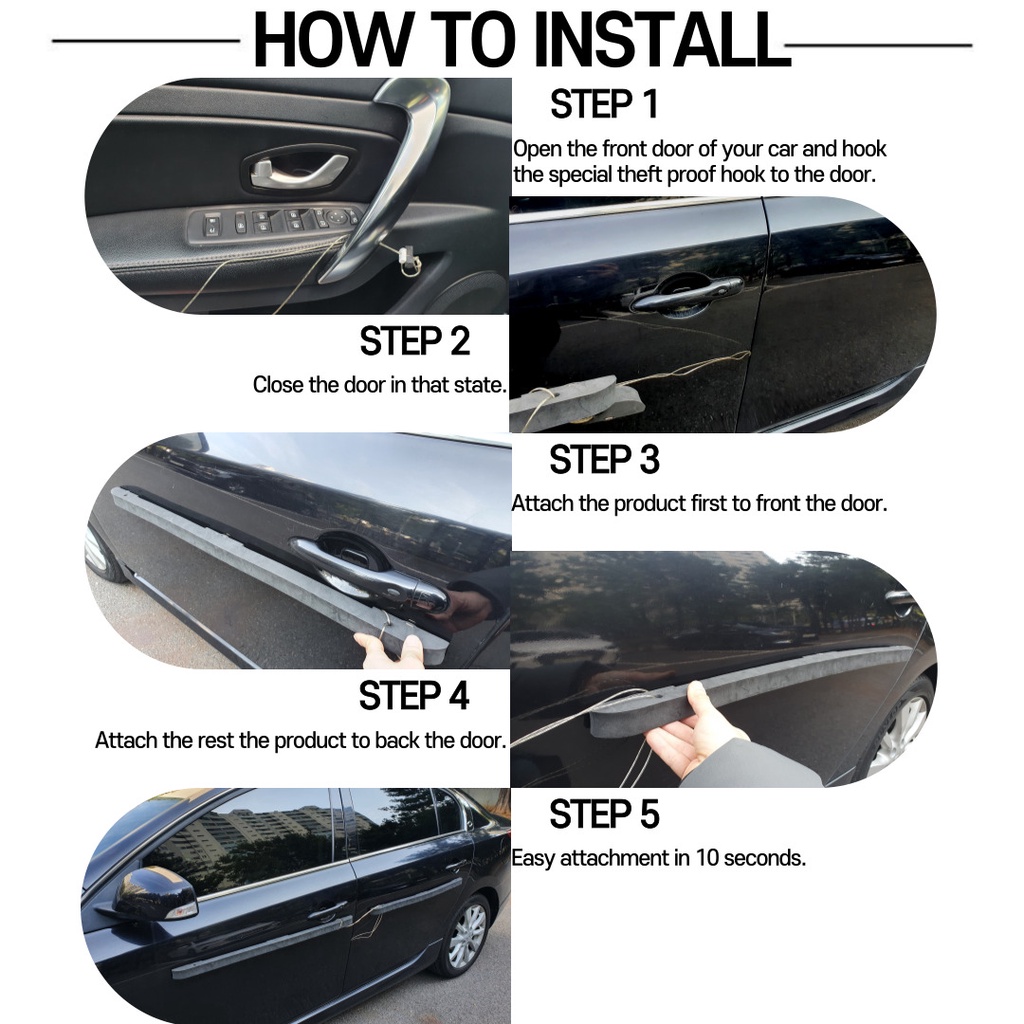 HOW TO INSTALL

STEP 1

Open the front door of your car and hook the special theft proof hook to the door.

STEP 2

Close the door in that state.

STEP 3

Attach the product first to front the door.

STEP 4

Attach the rest the product to back the door.

STEP 5

Easy attachment in 10 seconds.