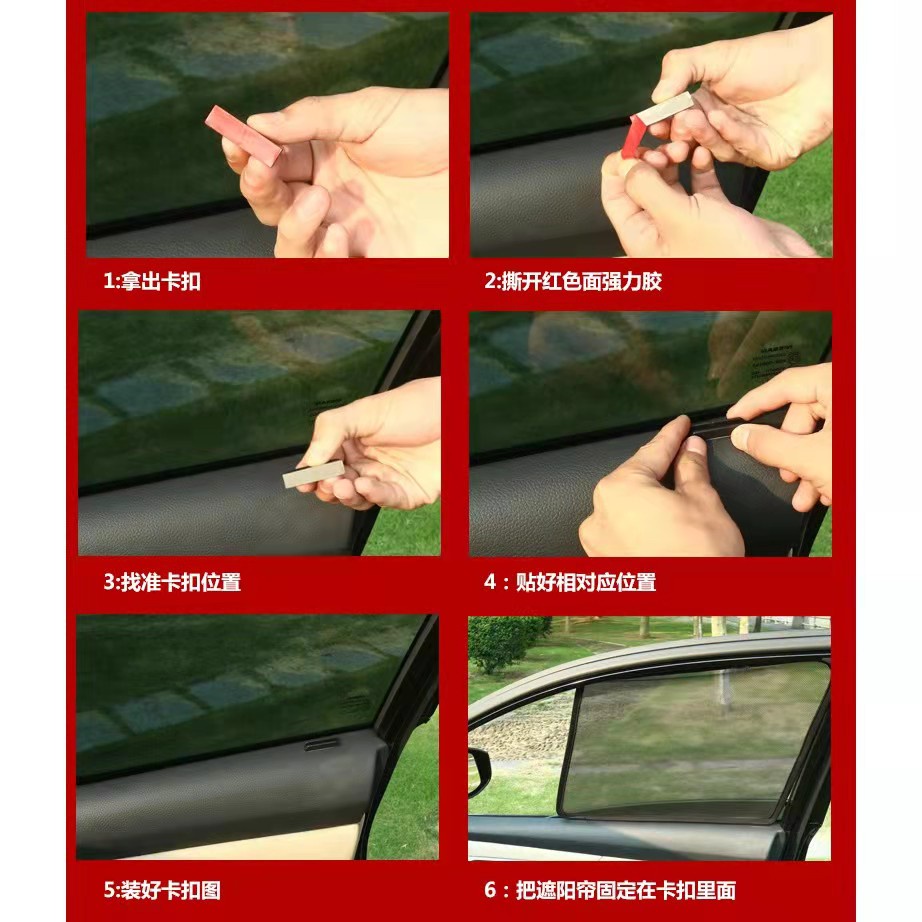 1:拿出卡扣

2:撕开红色面强力胶

3:找准卡扣位置

4：贴好相对应位置

5:装好卡扣图

6：把遮阳帘固定在卡扣里面