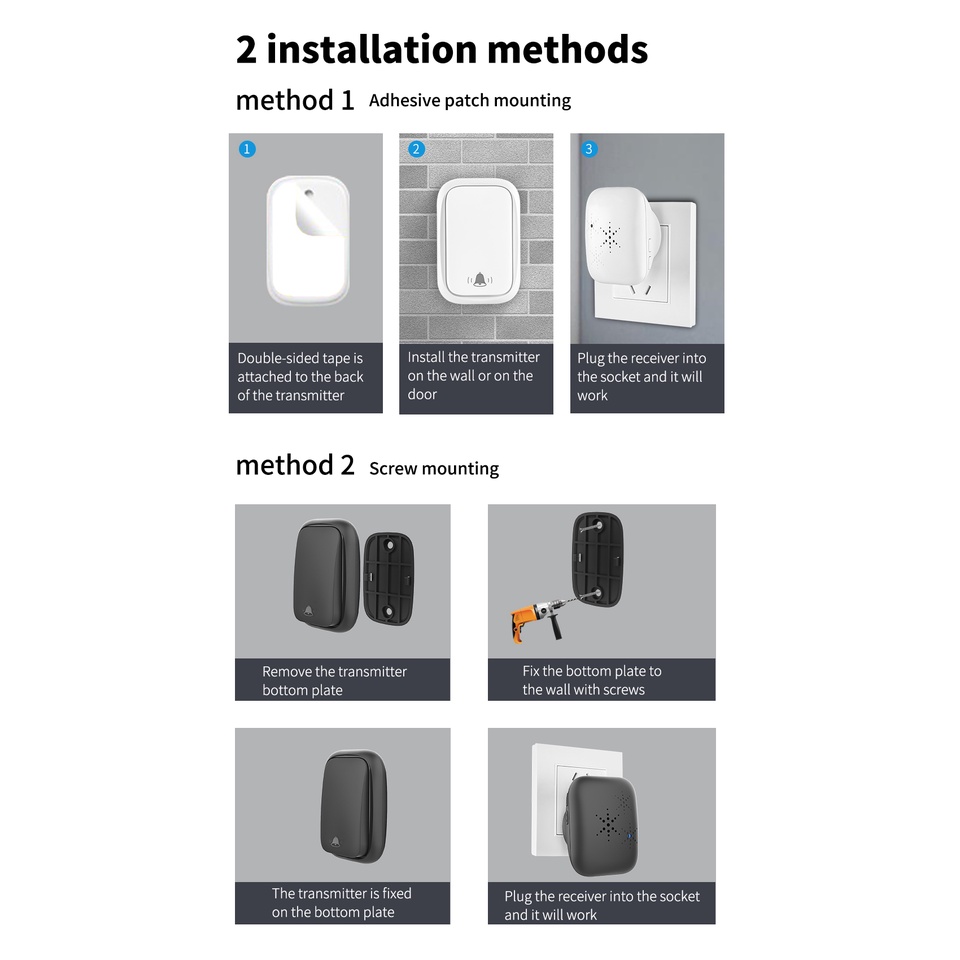 2 installation methods

method 1 Adhesive patch mounting

1
Double-sided tape is attached to the back of the transmitter

2
Install the transmitter on the wall or on the door

3
Plug the receiver into the socket and it will work

method 2 Screw mounting

Remove the transmitter bottom plate

Fix the bottom plate to the wall with screws

The transmitter is fixed on the bottom plate

Plug the receiver into the socket and it will work