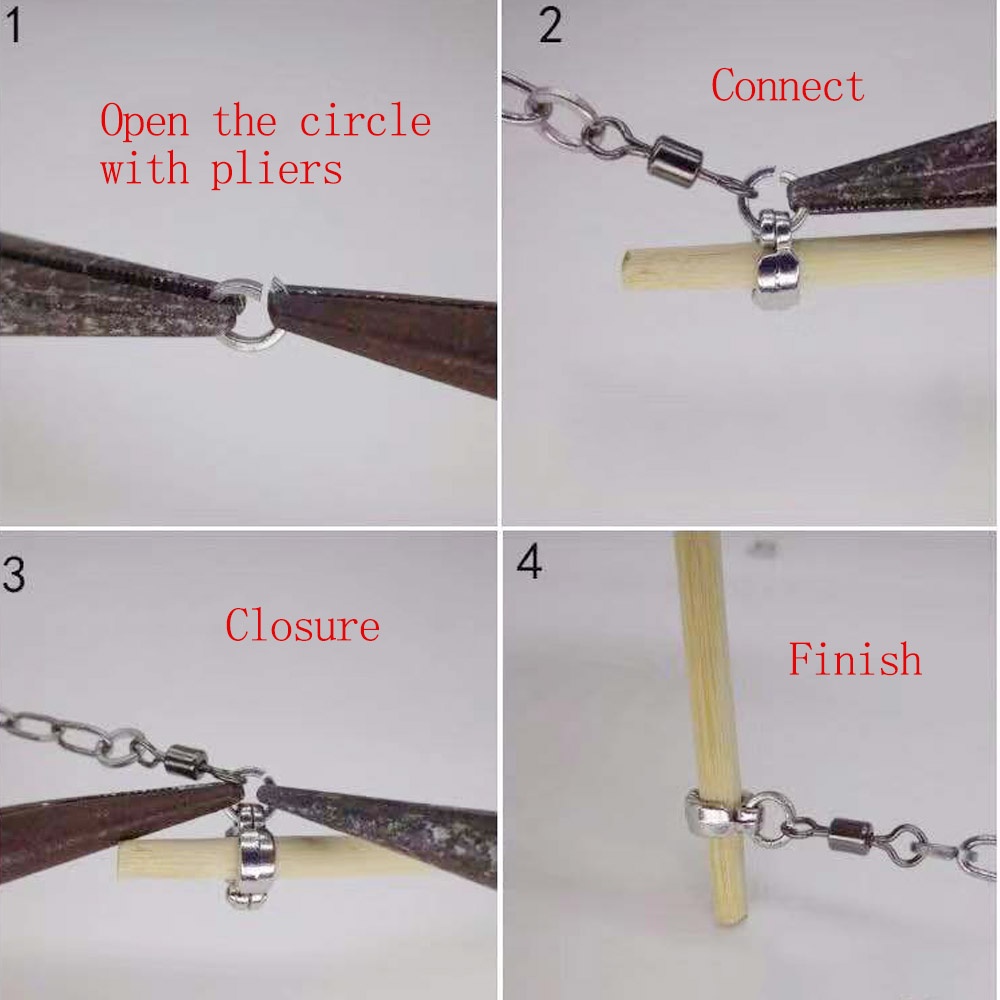 1

Open the circle with pliers

2

Connect

3

Closure

4

Finish