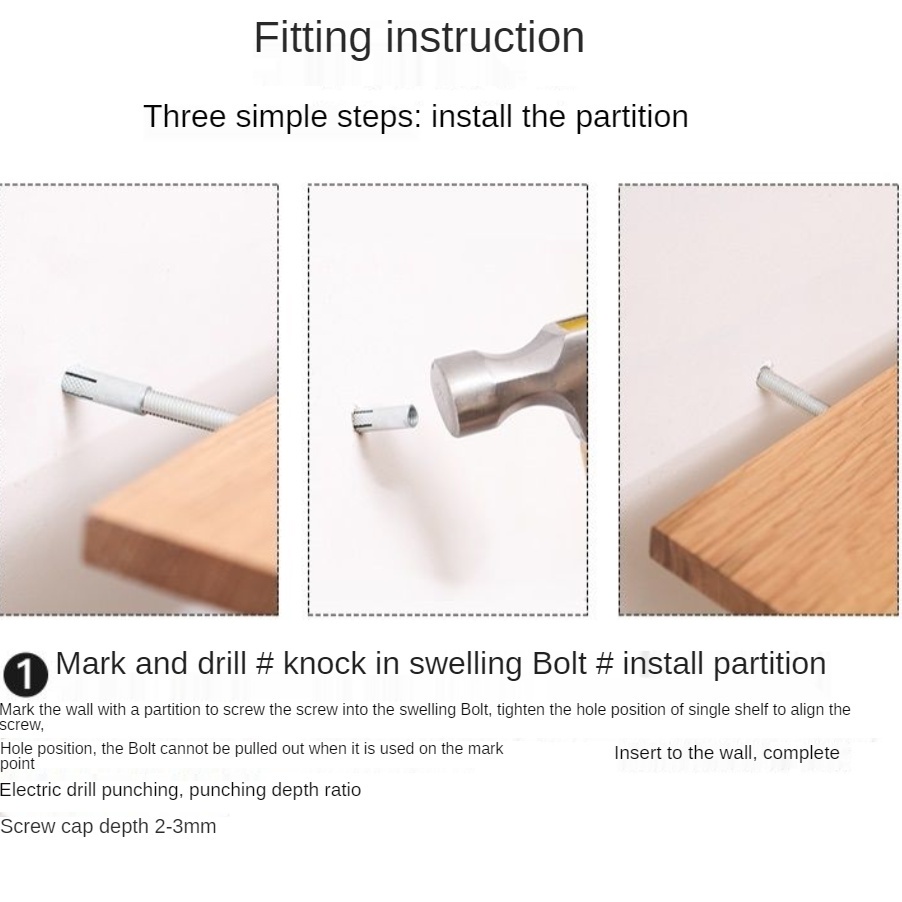 Fitting instruction

Three simple steps: install the partition

1 Mark and drill # knock in swelling Bolt # install partition

Mark the wall with a partition to screw the screw into the swelling Bolt, tighten the hole position of single shelf to align the screw,

Hole position, the Bolt cannot be pulled out when it is used on the mark point

Insert to the wall, complete

Electric drill punching, punching depth ratio

Screw cap depth 2-3mm