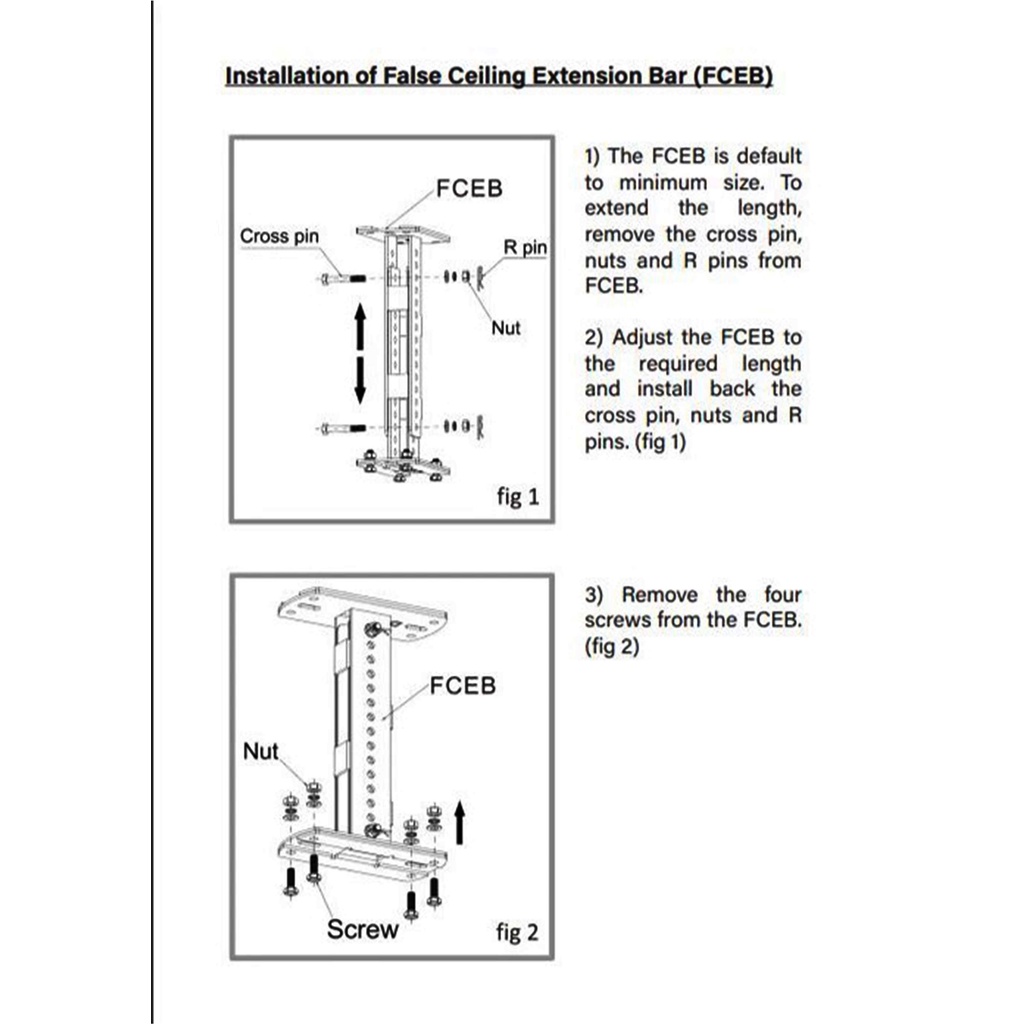 Installation of False Ceiling Extension Bar (FCEB)

FCEB

Cross pin

R pin

Nut

fig 1

1) The FCEB is default to minimum size. To extend the length, remove the cross pin, nuts and R pins from FCEB.

2) Adjust the FCEB to the required length and install back the cross pin, nuts and R pins. (fig 1)

FCEB

Nut

Screw

fig 2

3) Remove the four screws from the FCEB. (fig 2)