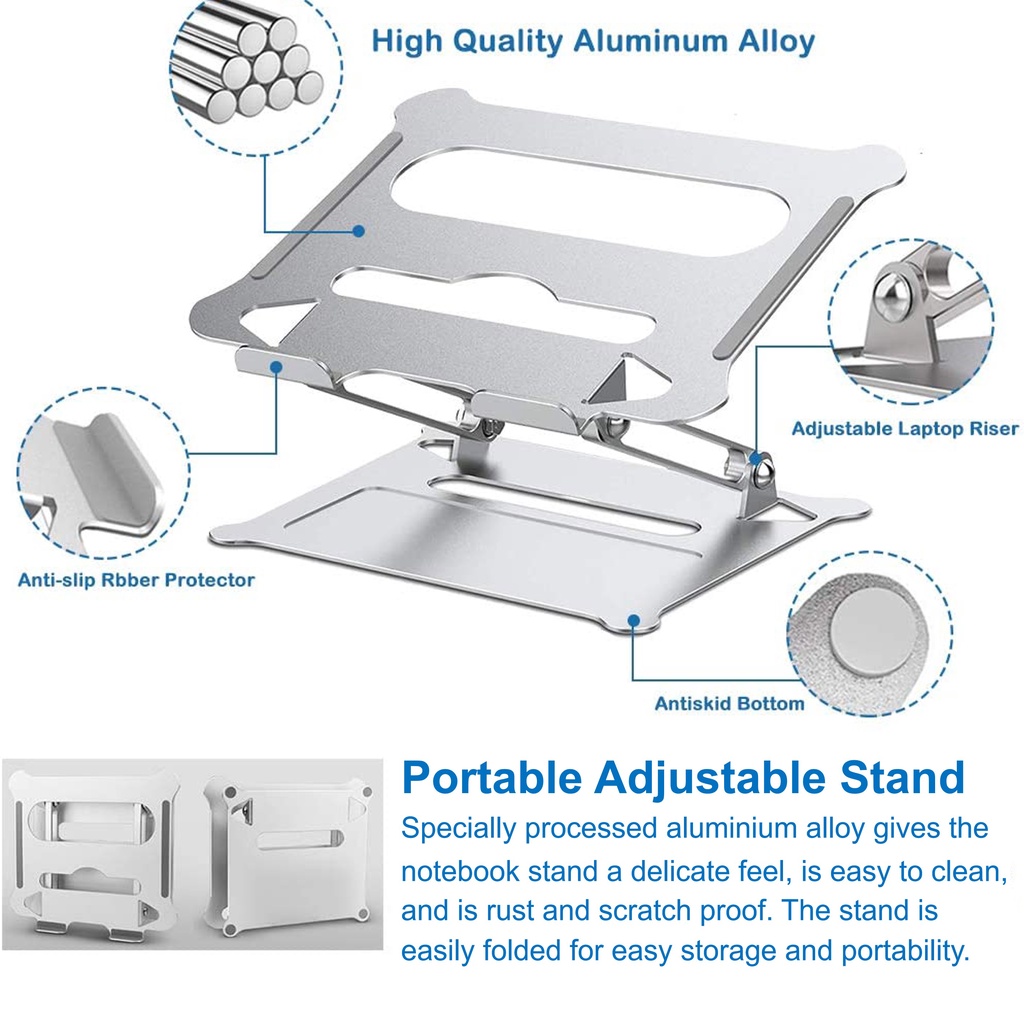 High Quality Aluminum Alloy

Adjustable Laptop Riser

Anti-slip Rbber Protector

Antiskid Bottom

Portable Adjustable Stand

Specially processed aluminium alloy gives the notebook stand a delicate feel, is easy to clean, and is rust and scratch proof. The stand is easily folded for easy storage and portability.