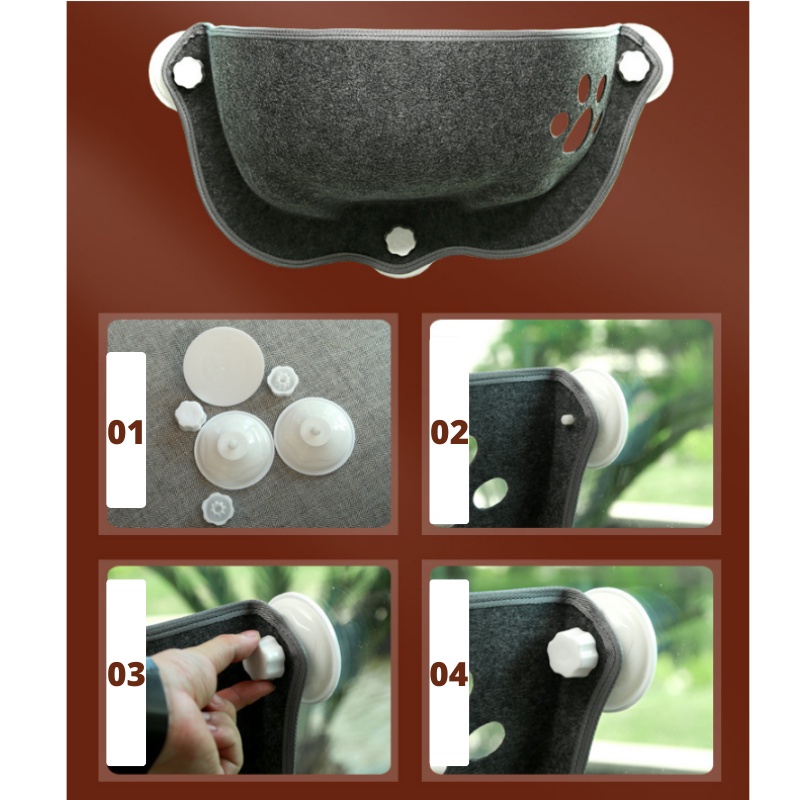 01

02

03

04