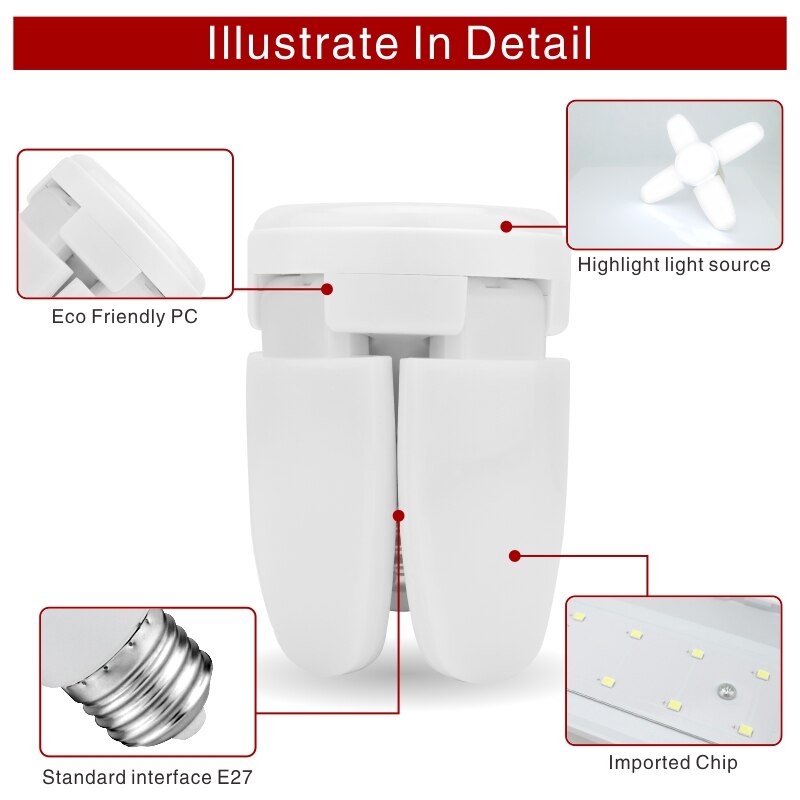 Illustrate In Detail

Highlight light source

Eco Friendly PC

Standard interface E27

Imported Chip