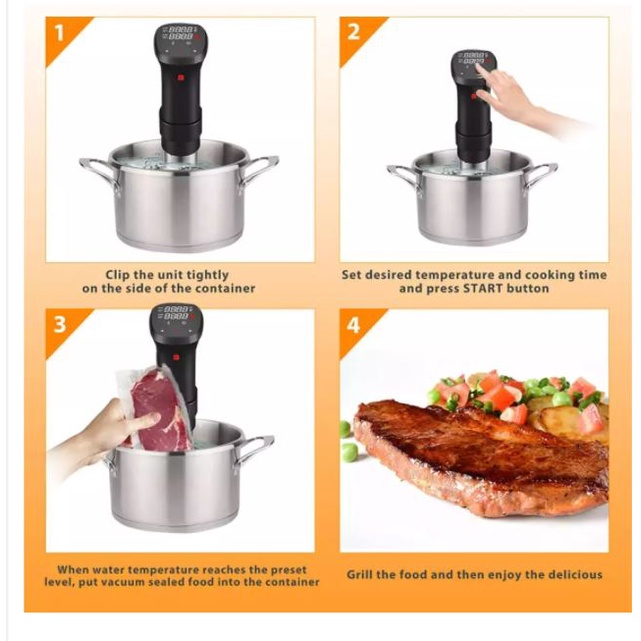 1

Clip the unit tightly on the side of the container

2

Set desired temperature and cooking time and press START button

3

When water temperature reaches the preset level, put vacuum sealed food into the container

4

Grill the food and then enjoy the delicious