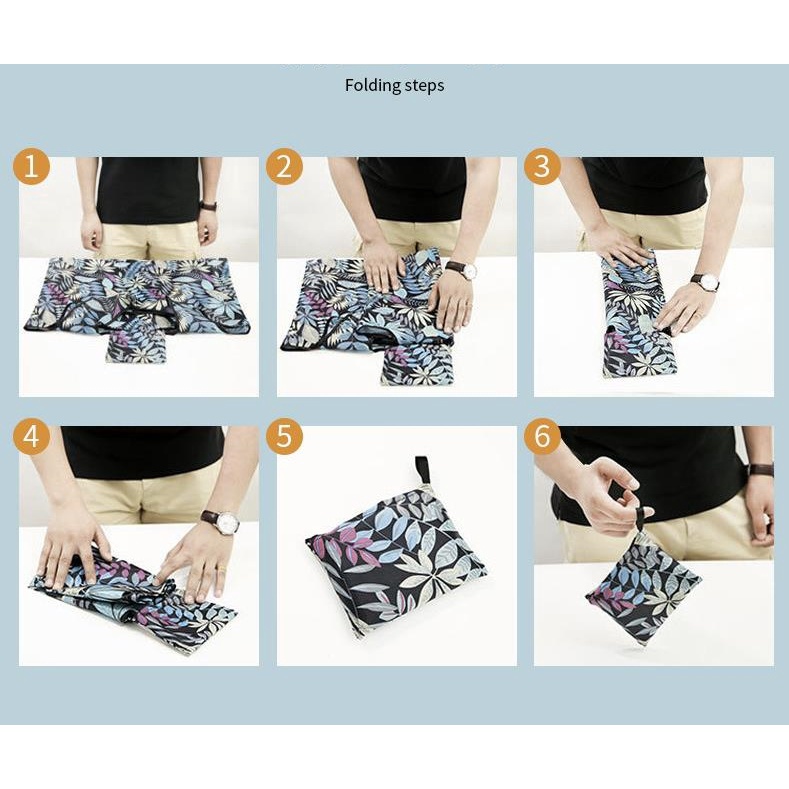 Folding steps

1

2

3

4

5

6