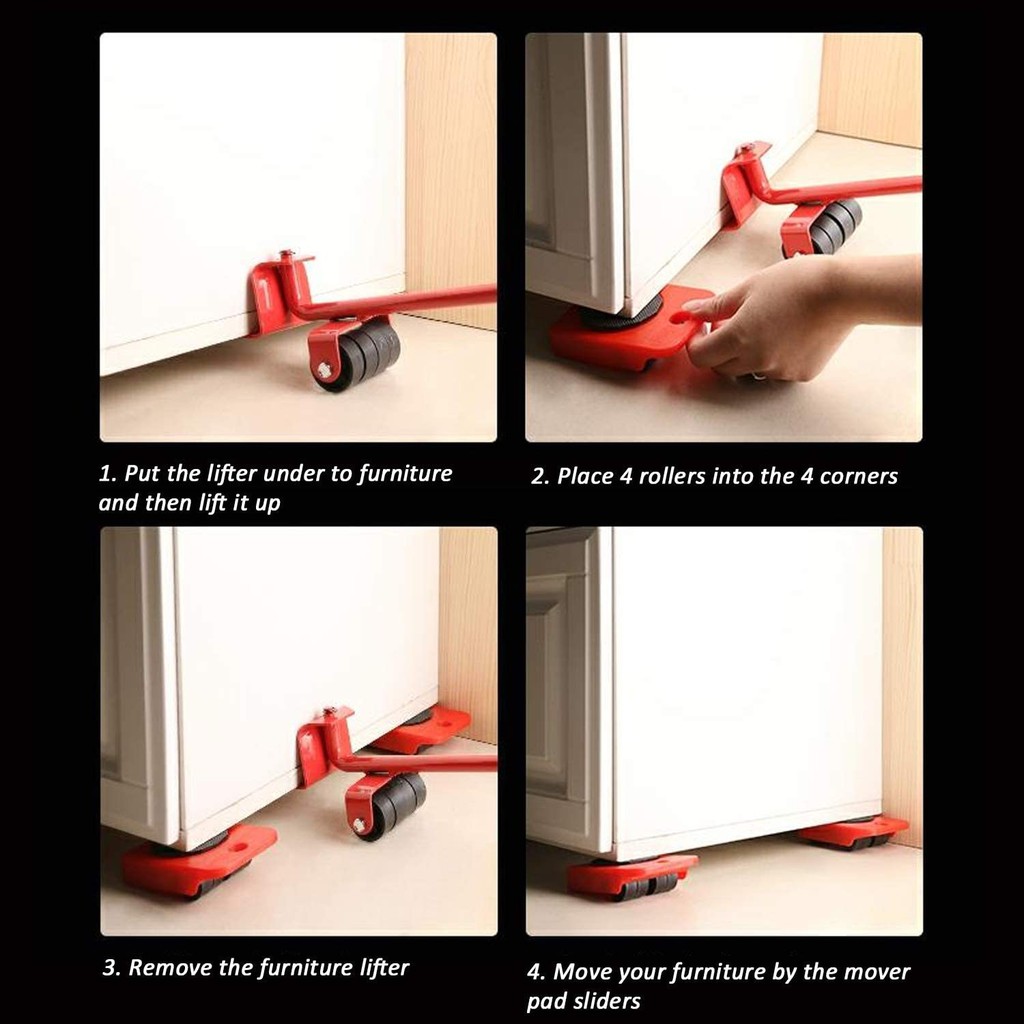 1. Put the lifter under to furniture and then lift it up

2. Place 4 rollers into the 4 corners

3. Remove the furniture lifter

4. Move your furniture by the mover pad sliders