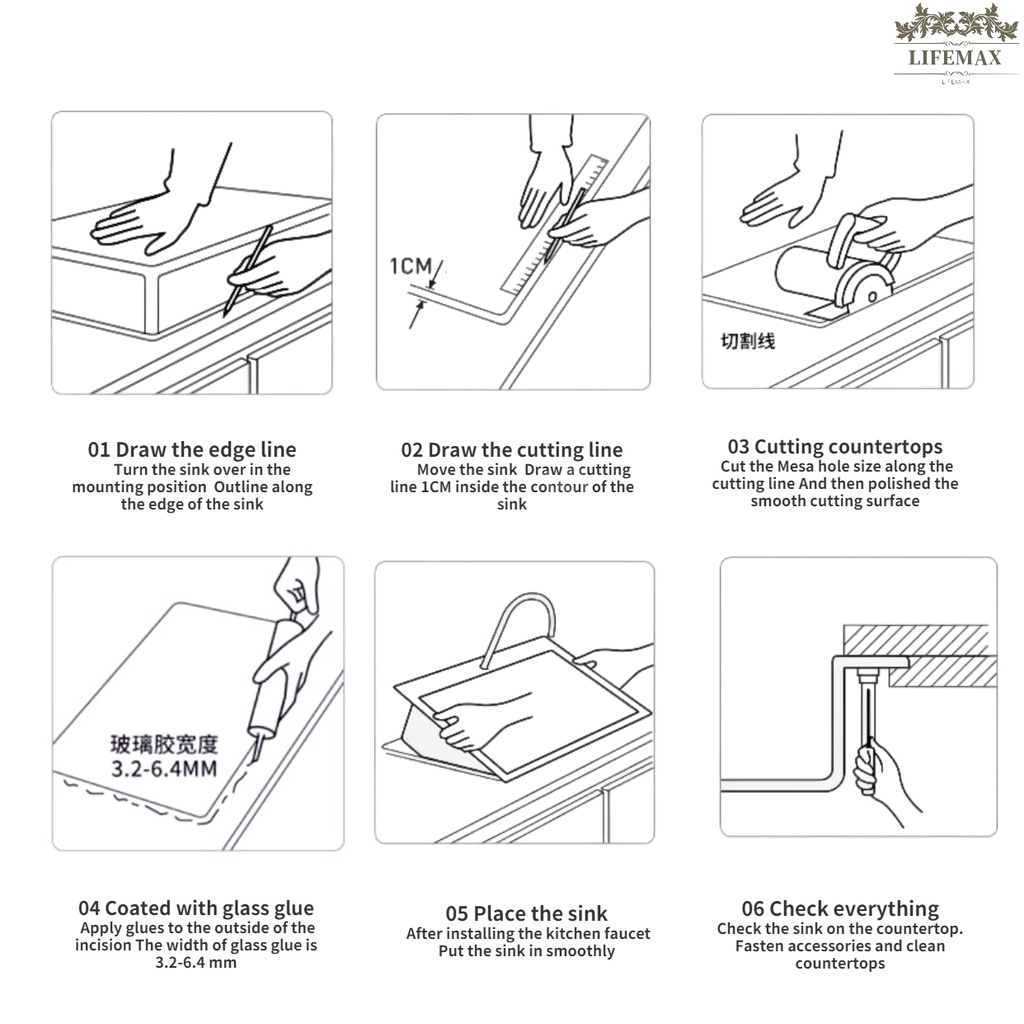 LIFEMAX
LIFEMAX

1CM

切割线

01 Draw the edge line
Turn the sink over in the mounting position Outline along the edge of the sink

02 Draw the cutting line
Move the sink Draw a cutting line 1CM inside the contour of the sink

03 Cutting countertops
Cut the Mesa hole size along the cutting line And then polished the smooth cutting surface

玻璃胶宽度
3.2-6.4MM

04 Coated with glass glue
Apply glues to the outside of the incision The width of glass glue is 3.2-6.4 mm

05 Place the sink
After installing the kitchen faucet Put the sink in smoothly

06 Check everything
Check the sink on the countertop. Fasten accessories and clean countertops