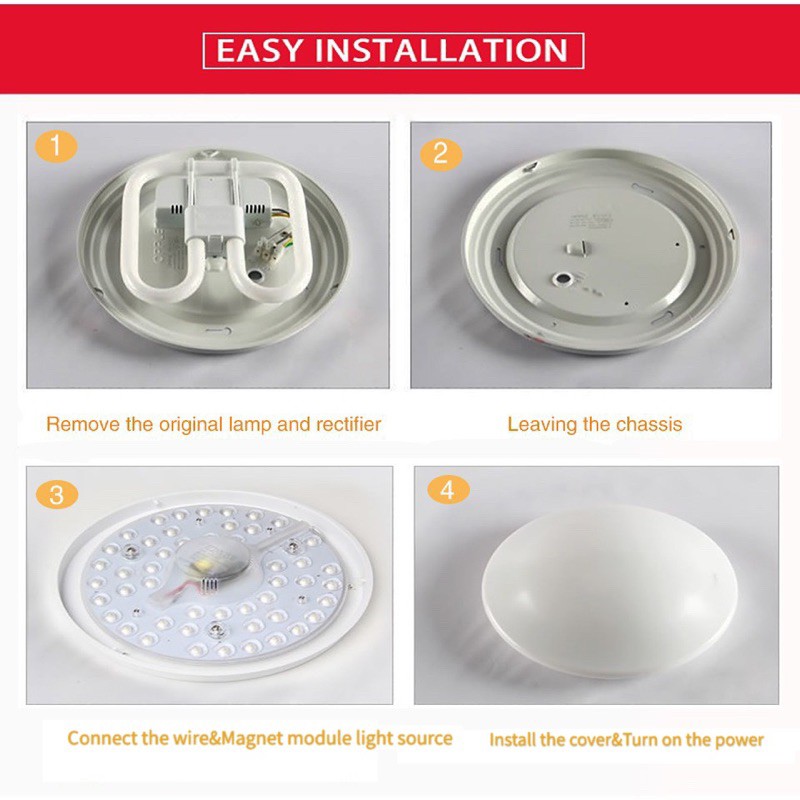 EASY INSTALLATION

1

Remove the original lamp and rectifier

2

Leaving the chassis

3

Connect the wire&Magnet module light source

4

Install the cover&Turn on the power