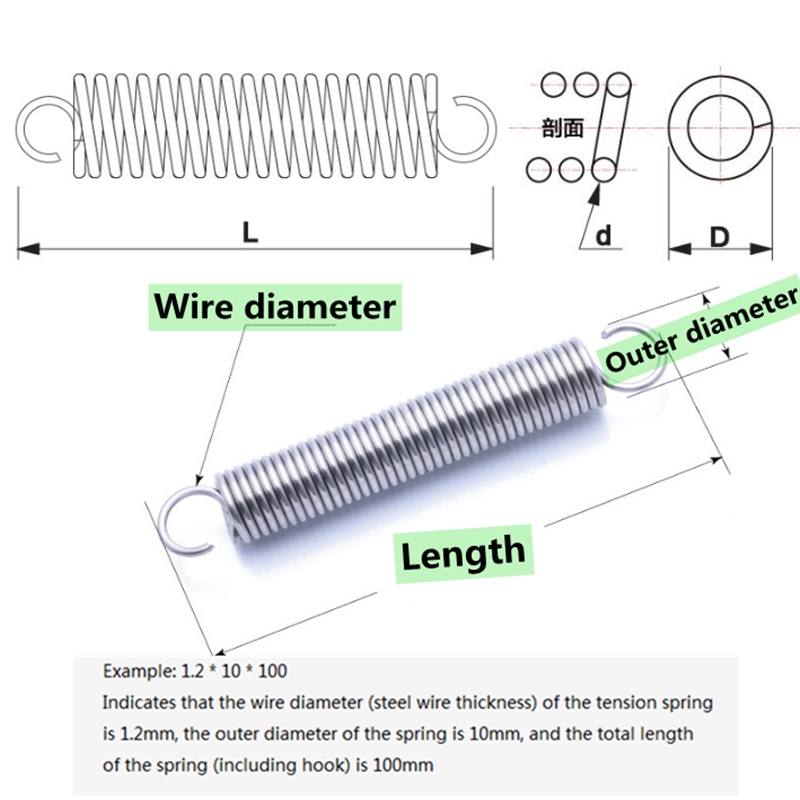 L

剖面

d

D

Wire diameter

Outer diameter

Length

Example: 1.2 * 10 * 100
Indicates that the wire diameter (steel wire thickness) of the tension spring is 1.2mm, the outer diameter of the spring is 10mm, and the total length of the spring (including hook) is 100mm