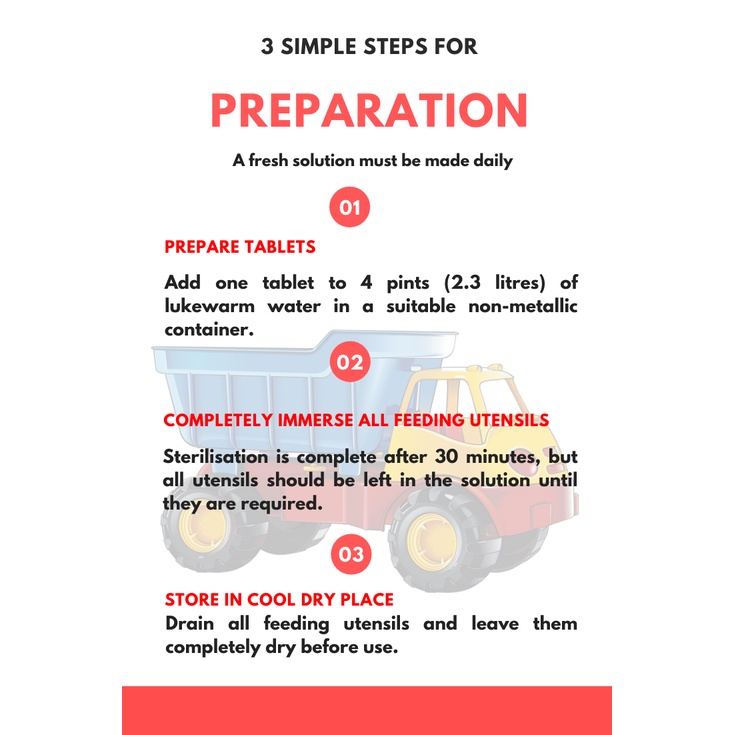 3 SIMPLE STEPS FOR

PREPARATION

A fresh solution must be made daily

01

PREPARE TABLETS

Add one tablet to 4 pints (2.3 litres) of lukewarm water in a suitable non-metallic container.

02

COMPLETELY IMMERSE ALL FEEDING UTENSILS

Sterilisation is complete after 30 minutes, but all utensils should be left in the solution until they are required.

03

STORE IN COOL DRY PLACE

Drain all feeding utensils and leave them completely dry before use.