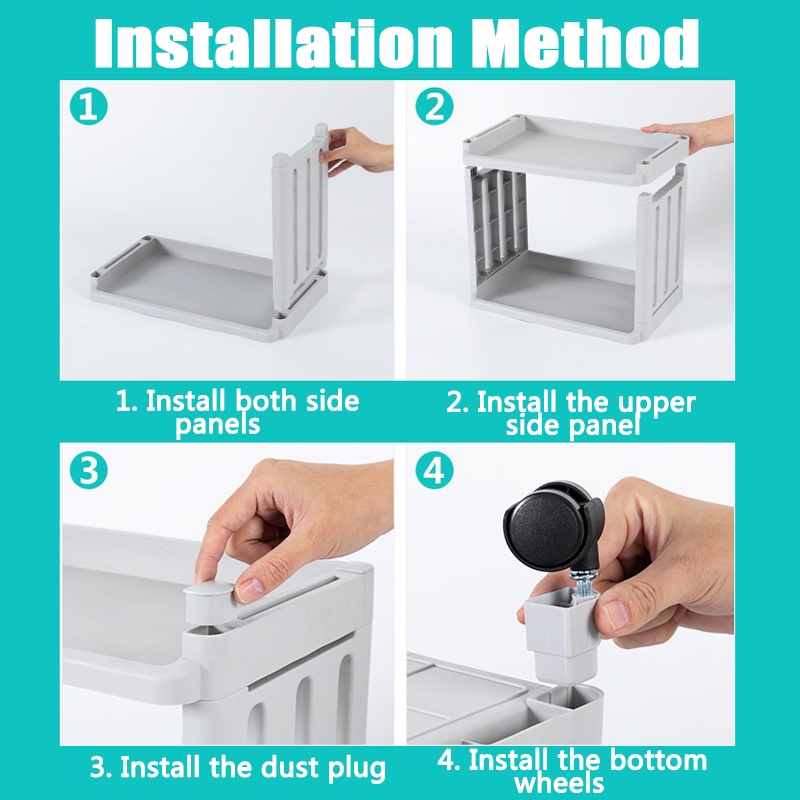 Installation Method

1

2

1. Install both side panels

2. Install the upper side panel

3

4

3. Install the dust plug

4. Install the bottom wheels