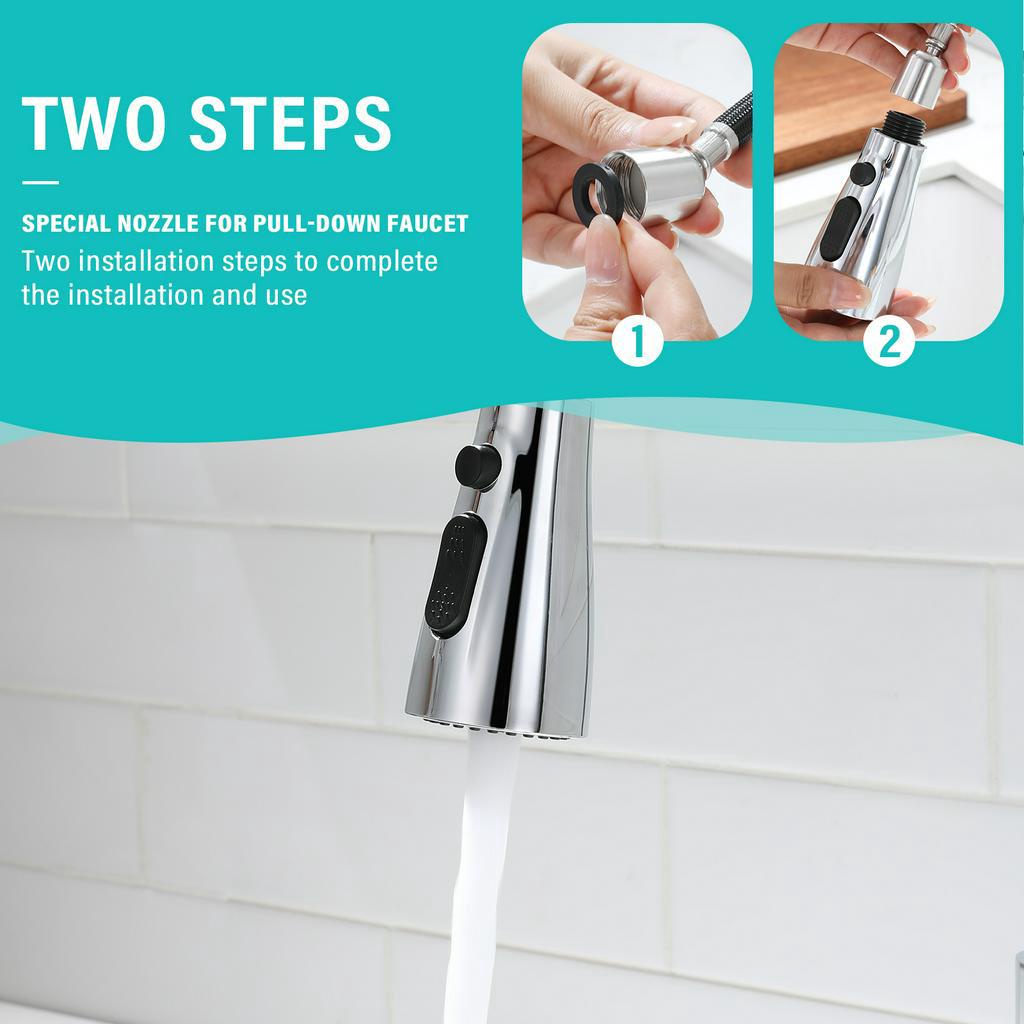 TWO STEPS

SPECIAL NOZZLE FOR PULL-DOWN FAUCET

Two installation steps to complete the installation and use

1

2