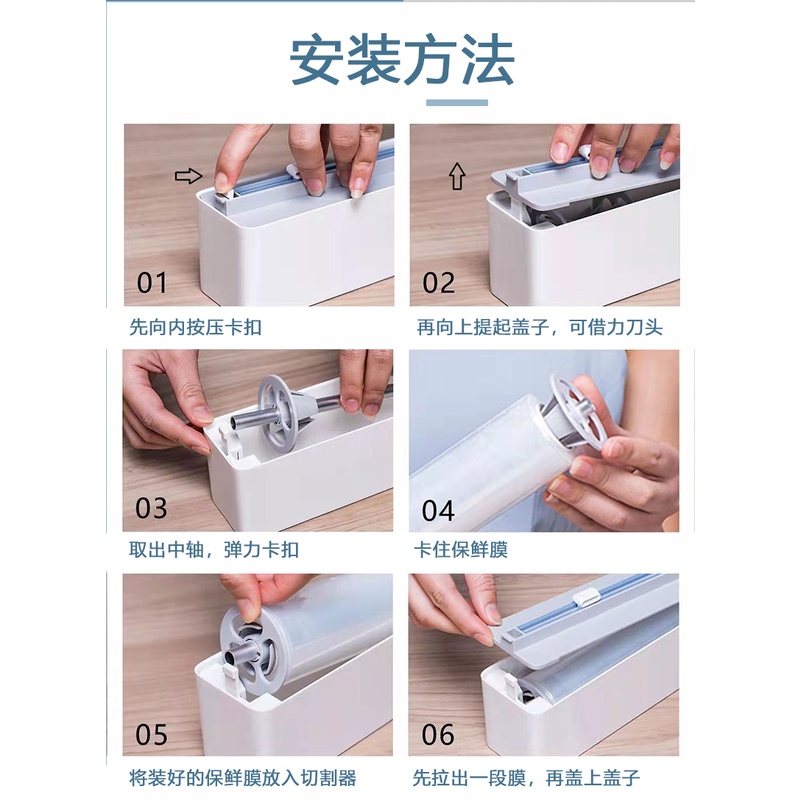 安装方法

01
先向内按压卡扣

02
再向上提起盖子，可借力刀头

03
取出中轴，弹力卡扣

04
卡住保鲜膜

05
将装好的保鲜膜放入切割器

06
先拉出一段膜，再盖上盖子